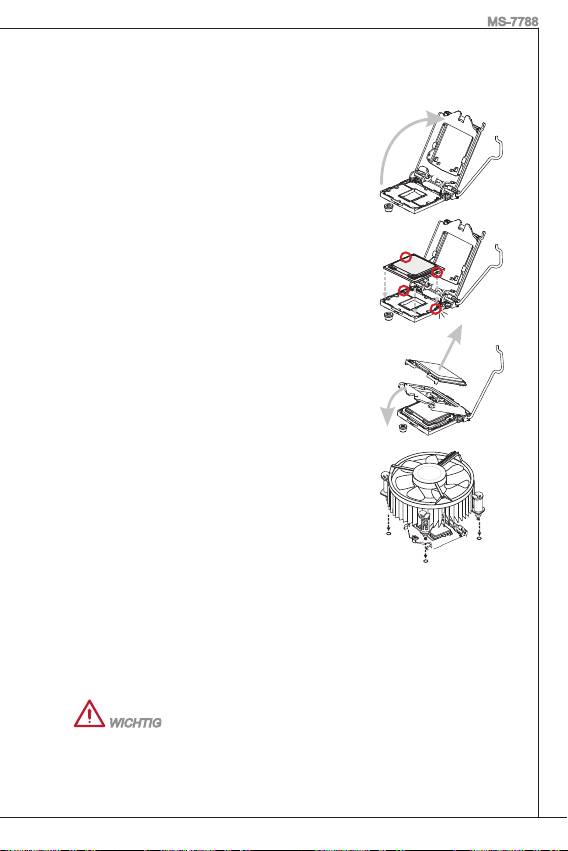 MS-7788

WICHTIG