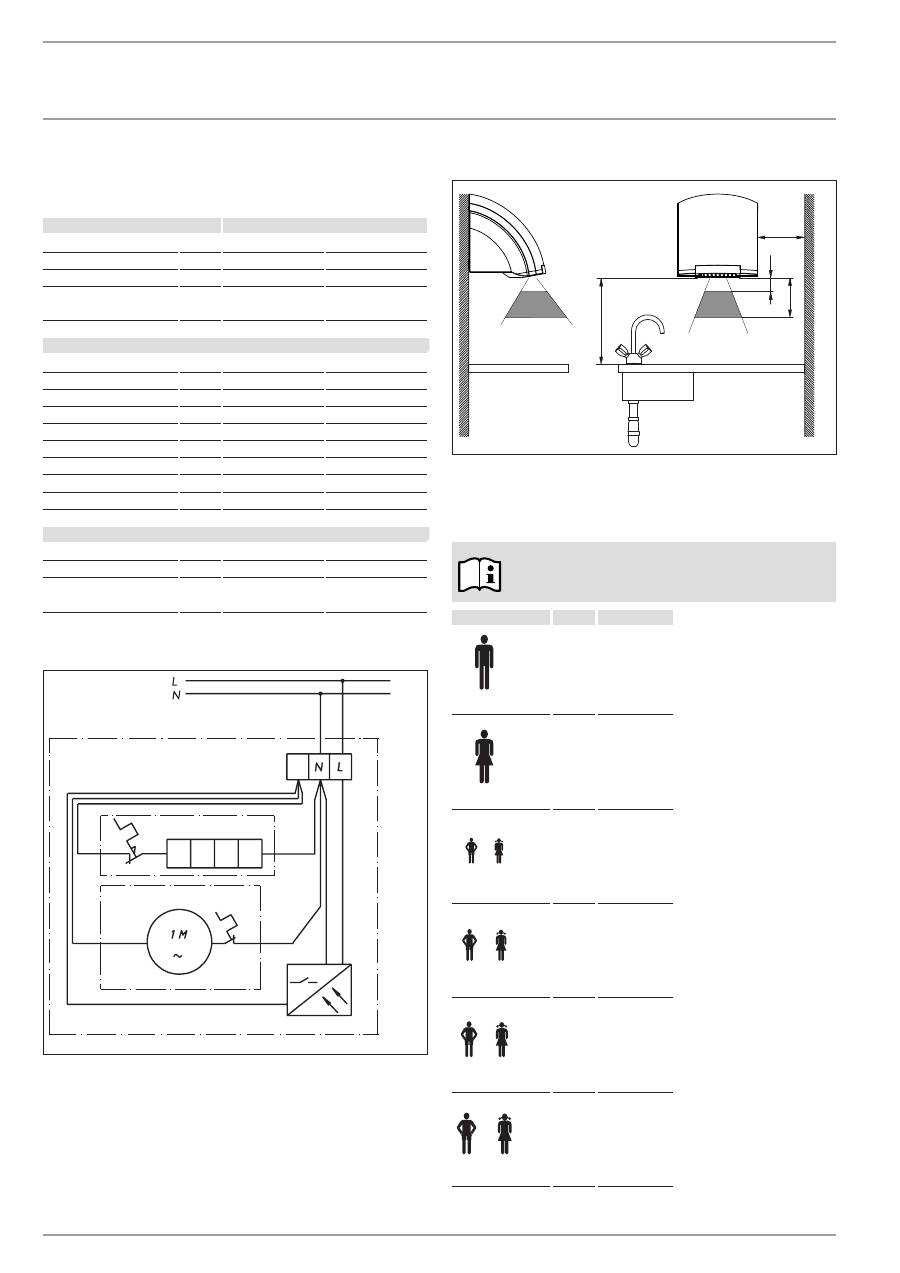 L
N
N
L
1 M
~