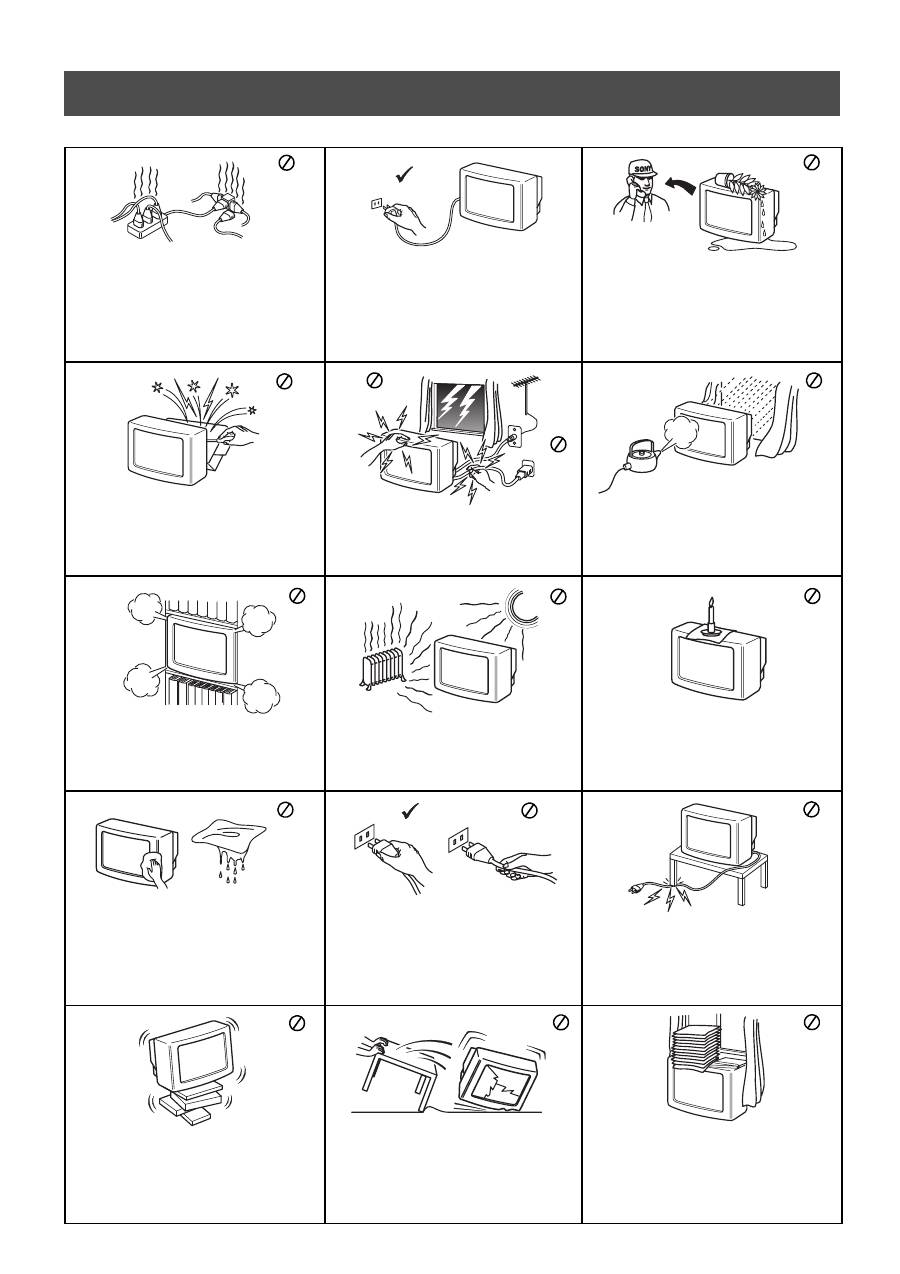 SONY