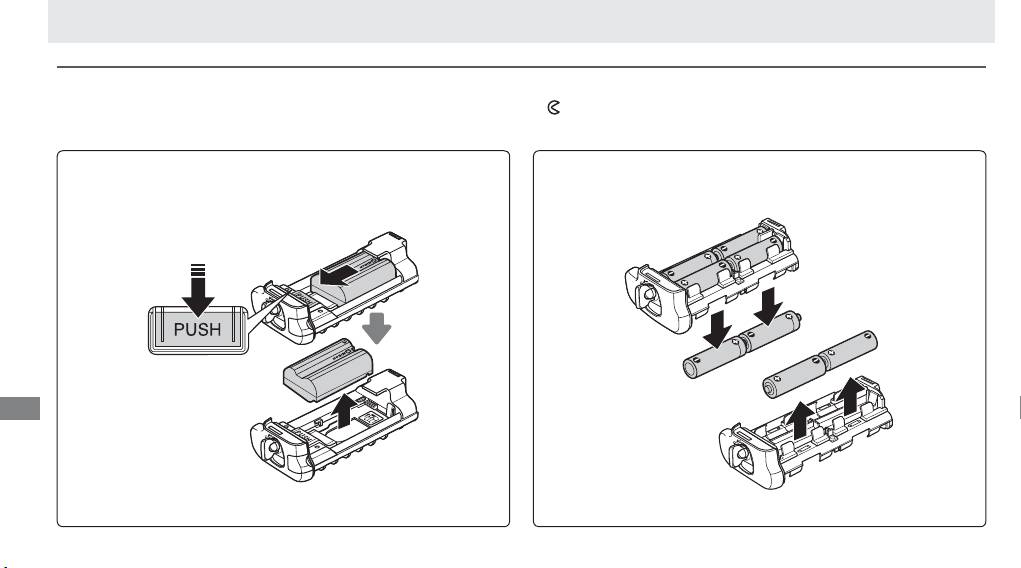 PUSH