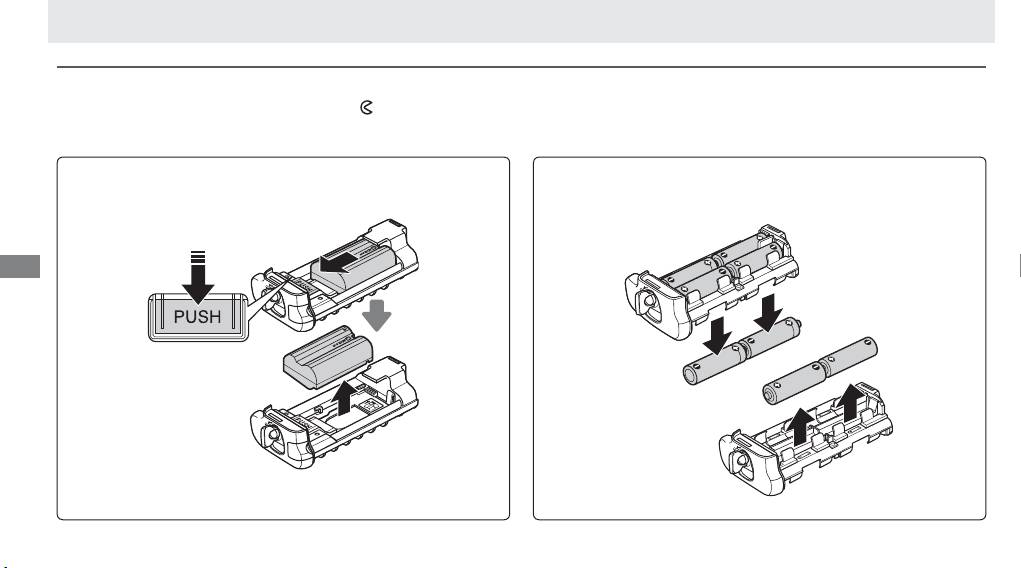 PUSH