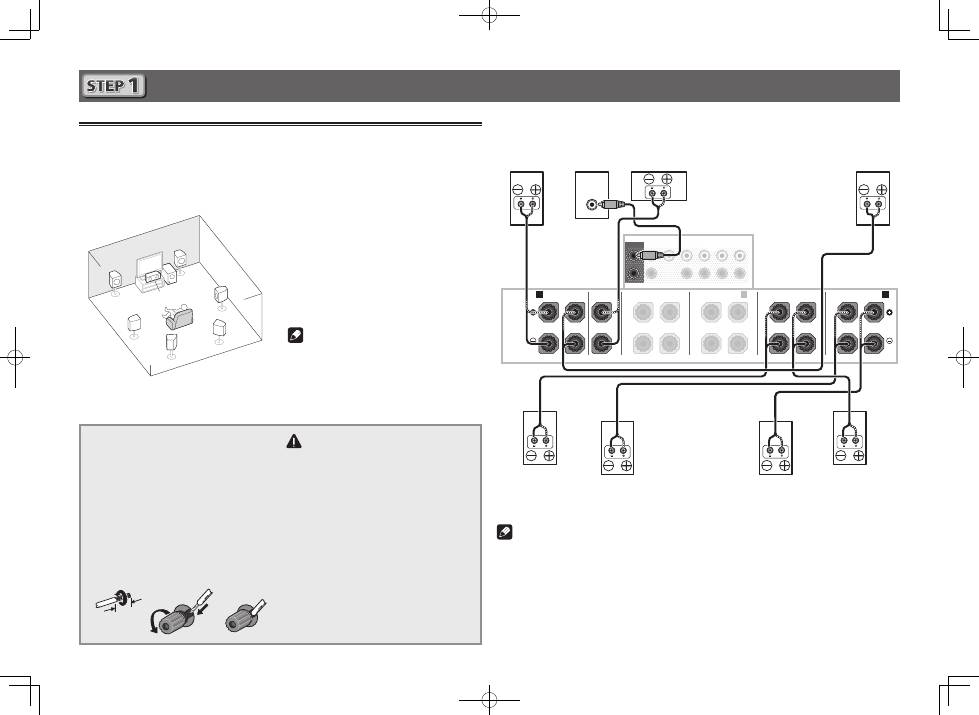 STEP 1