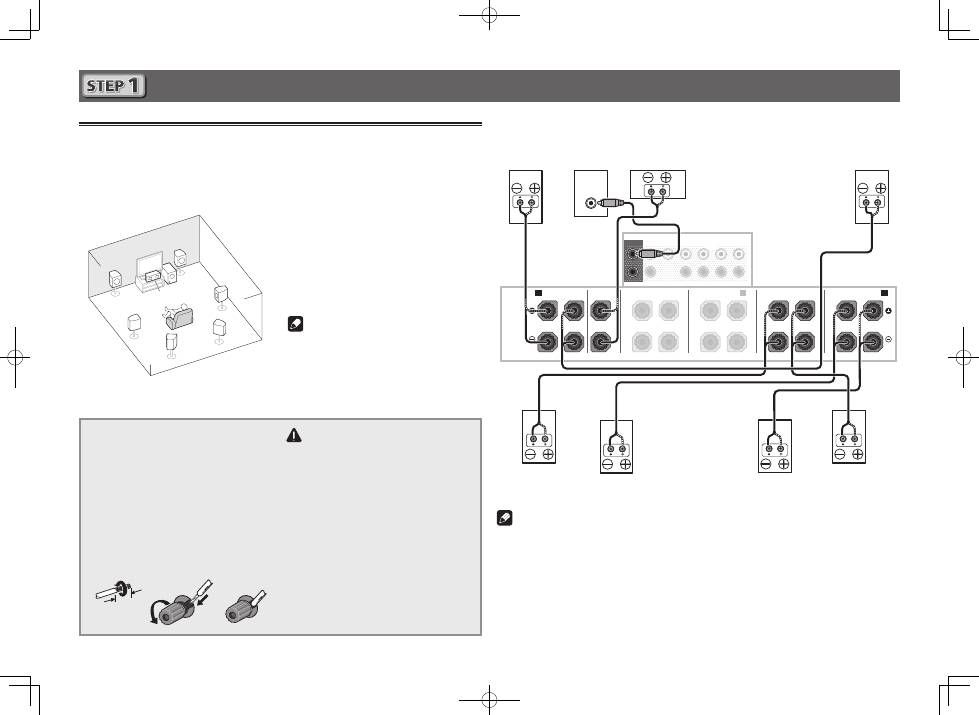 STEP 1