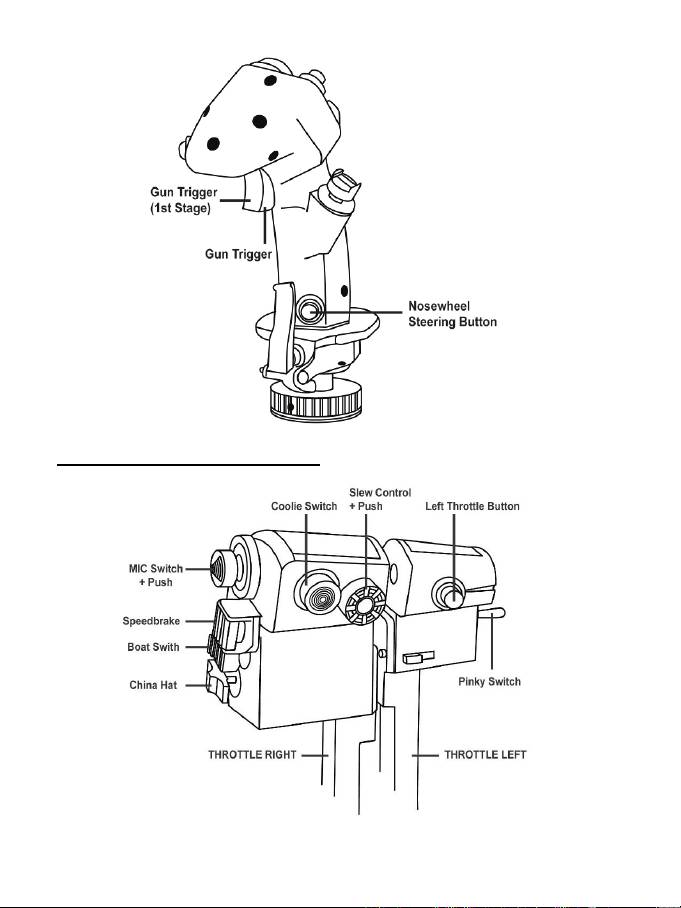 Gun Trigger
(1st Stage)

Gun Trigger

Nosewheel
Steering Button

Coolie Switch

Slew Control
+ Push

Left Throttle Button

MIC Switch
+ Push

Speedbrake

Boat Swith

China Hat

Pinky Switch

THROTTLE RIGHT

THROTTLE LEFT