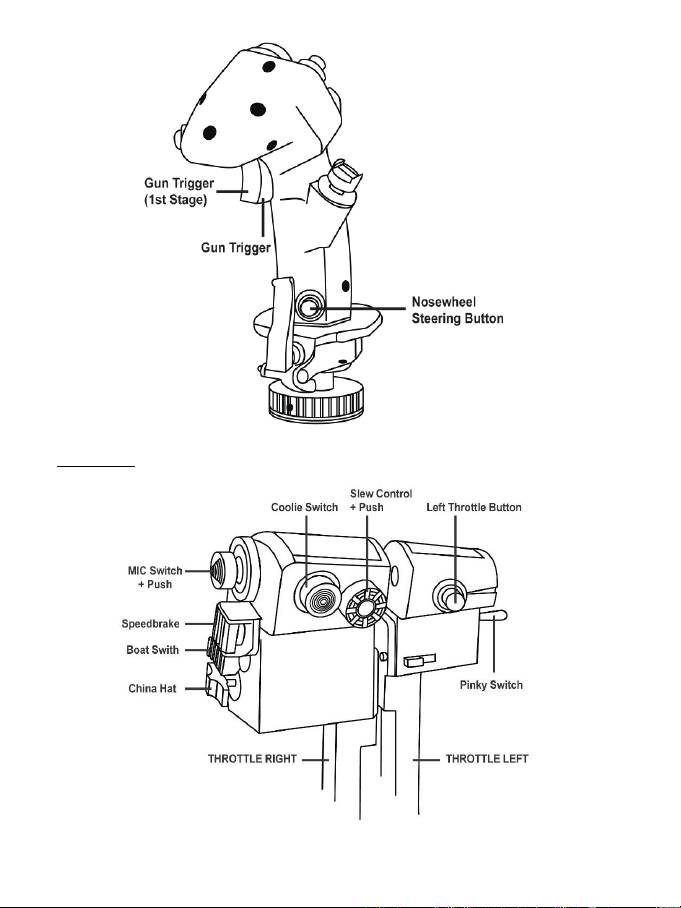 Gun Trigger (1st Stage)

Gun Trigger

Nosewheel Steering Button

Coolie Switch

Slew Control + Push

Left Throttle Button

MIC Switch + Push

Speedbrake

Boat Swith

China Hat

Pinky Switch

THROTTLE RIGHT

THROTTLE LEFT