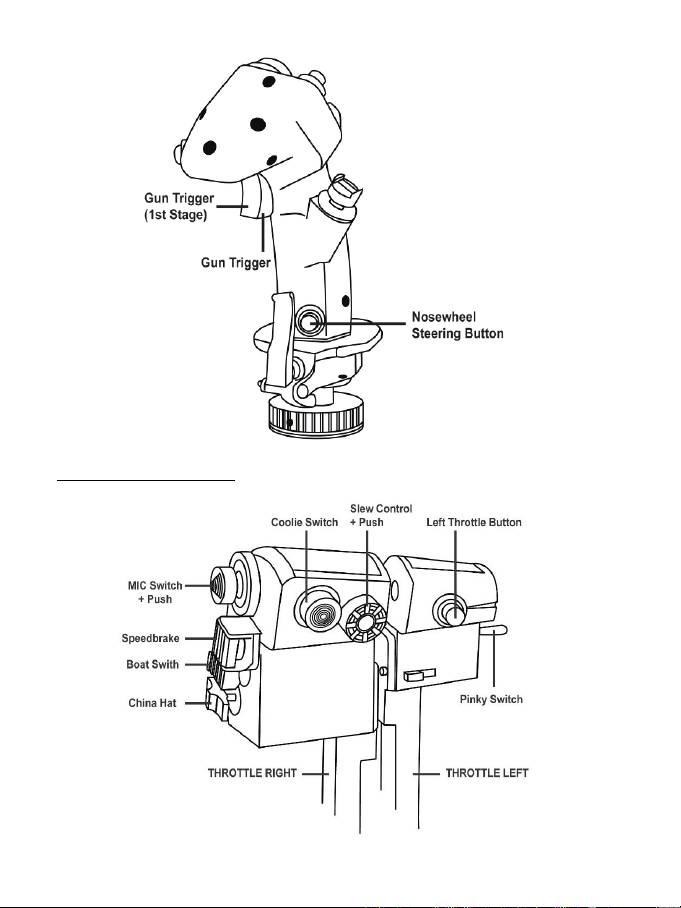 Gun Trigger (1st Stage)

Gun Trigger

Nosewheel Steering Button

Coolie Switch

Slew Control + Push

Left Throttle Button

MIC Switch + Push

Speedbrake

Boat Swith

China Hat

Pinky Switch

THROTTLE RIGHT

THROTTLE LEFT