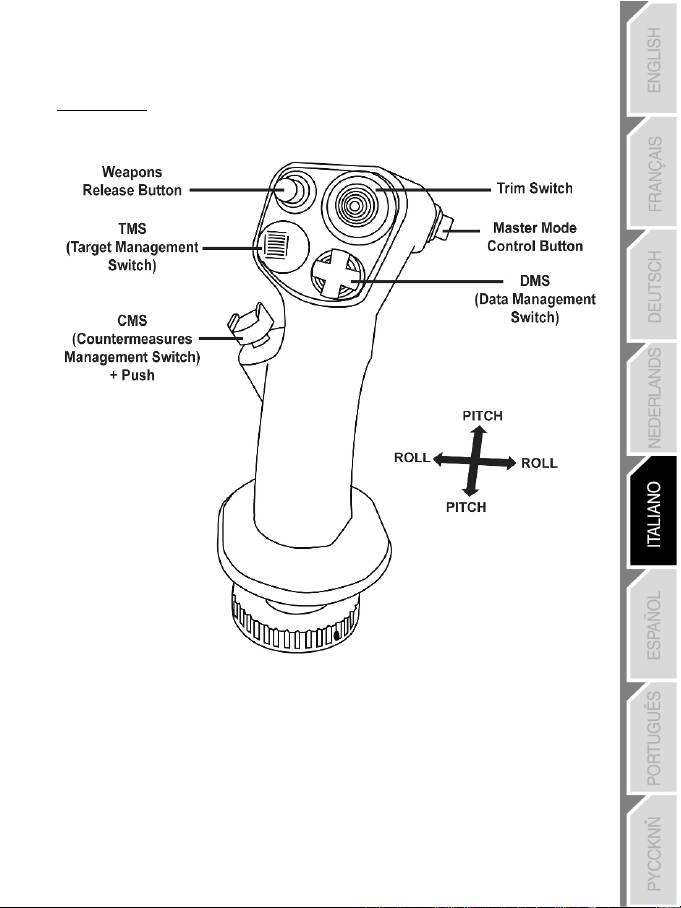 Weapons Release Button

TMS (Target Management Switch)

CMS (Countermeasures Management Switch) + Push

Trim Switch

Master Mode Control Button

DMS (Data Management Switch)

PITCH

ROLL

ROLL

PITCH

ENGLISH

FRANÇAIS

DEUTSCH

NEDERLANDS

ITALIANO

ESPAÑOL

PORTUGUÊS

РУССКИЙ