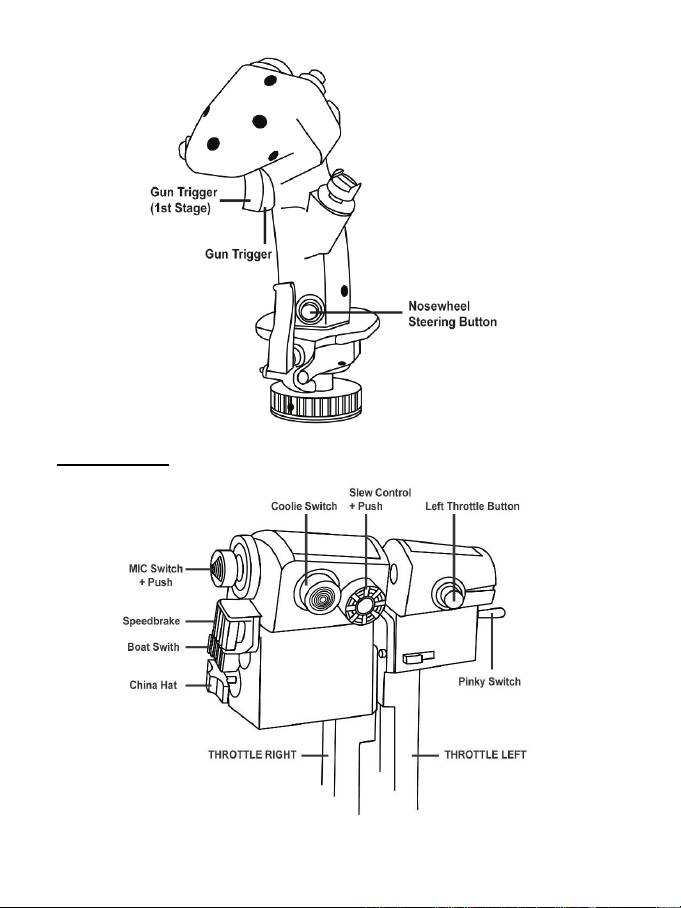 Gun Trigger (1st Stage)

Gun Trigger

Nosewheel Steering Button

Coolie Switch

Slew Control + Push

Left Throttle Button

MIC Switch + Push

Speedbrake

Boat Swith

China Hat

Pinky Switch

THROTTLE RIGHT

THROTTLE LEFT