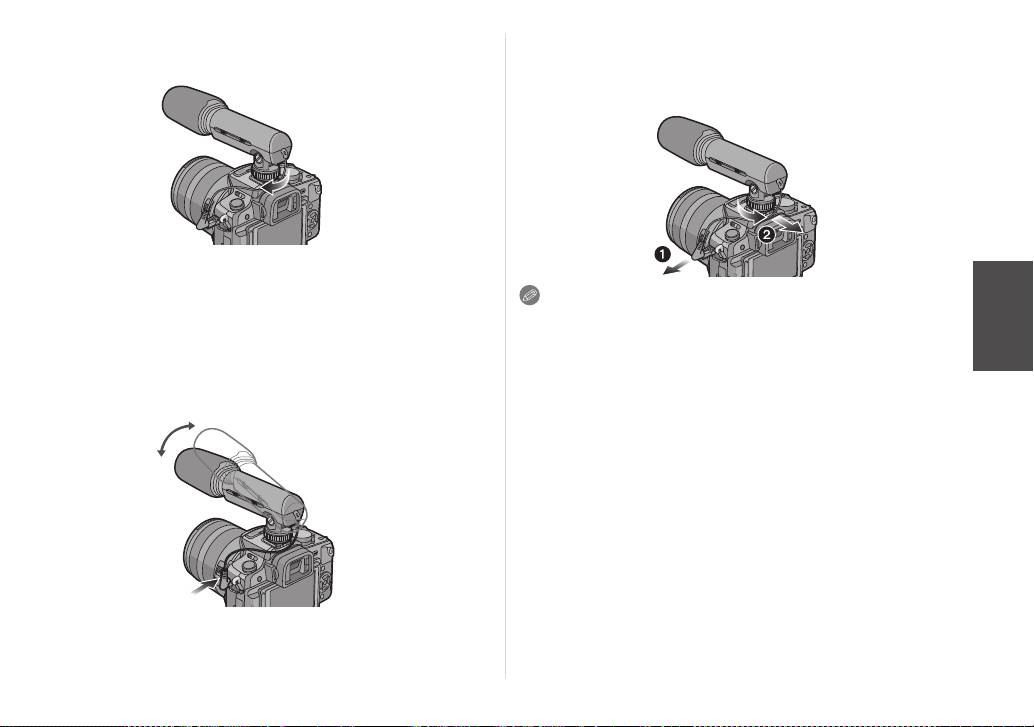 1

2