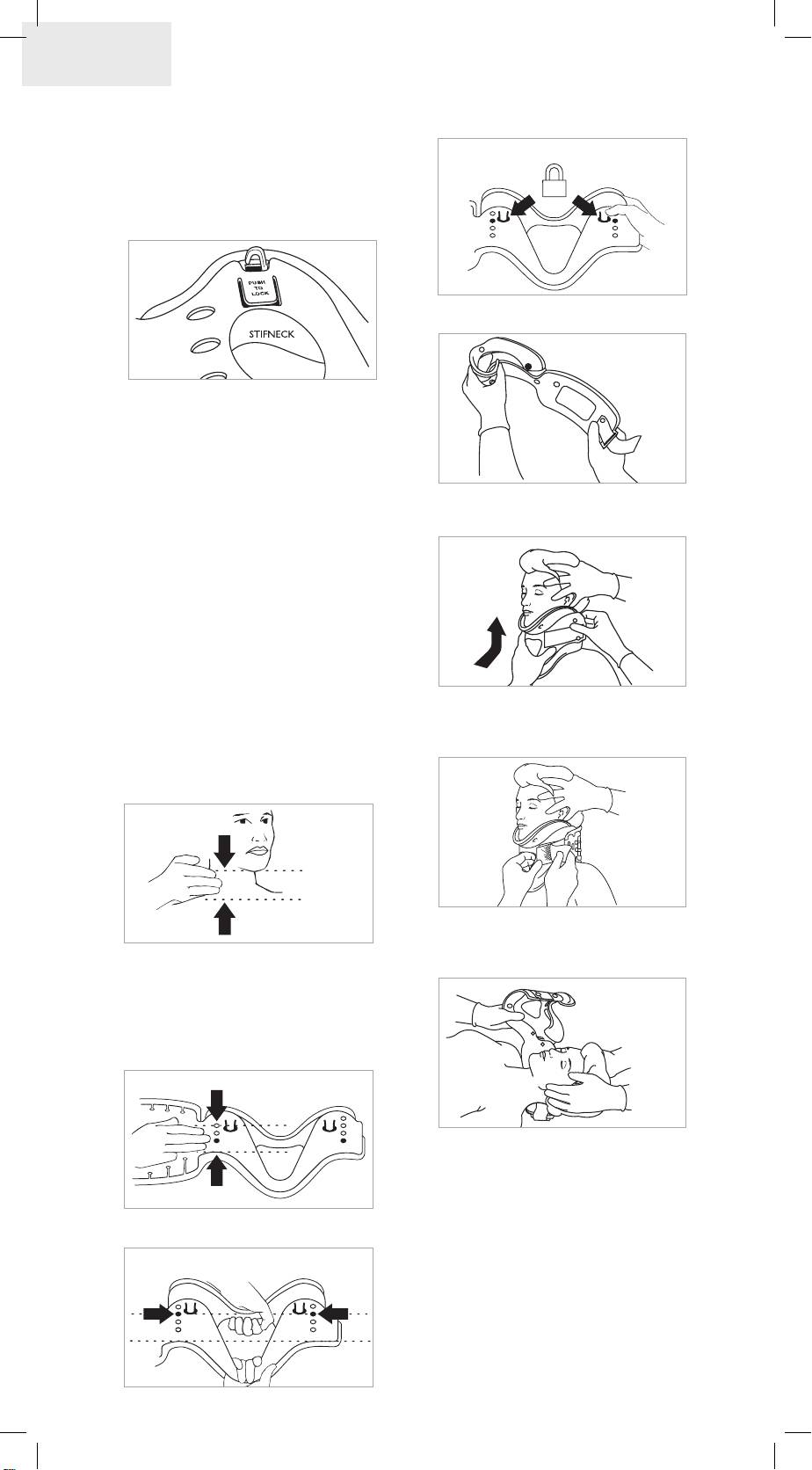 PUSH TO LOCK

STIFNECK