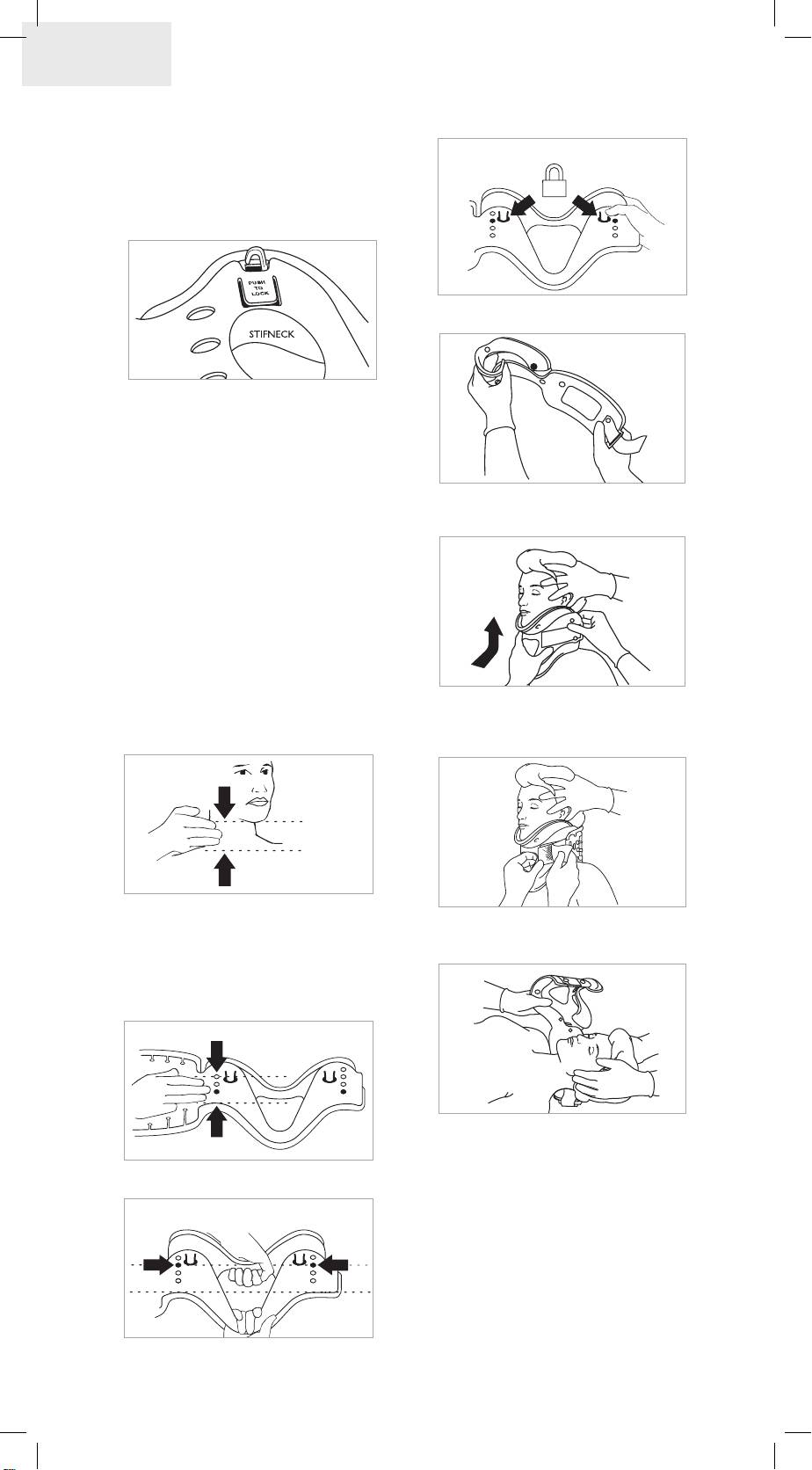 PUSH TO LOCK

STIFNECK