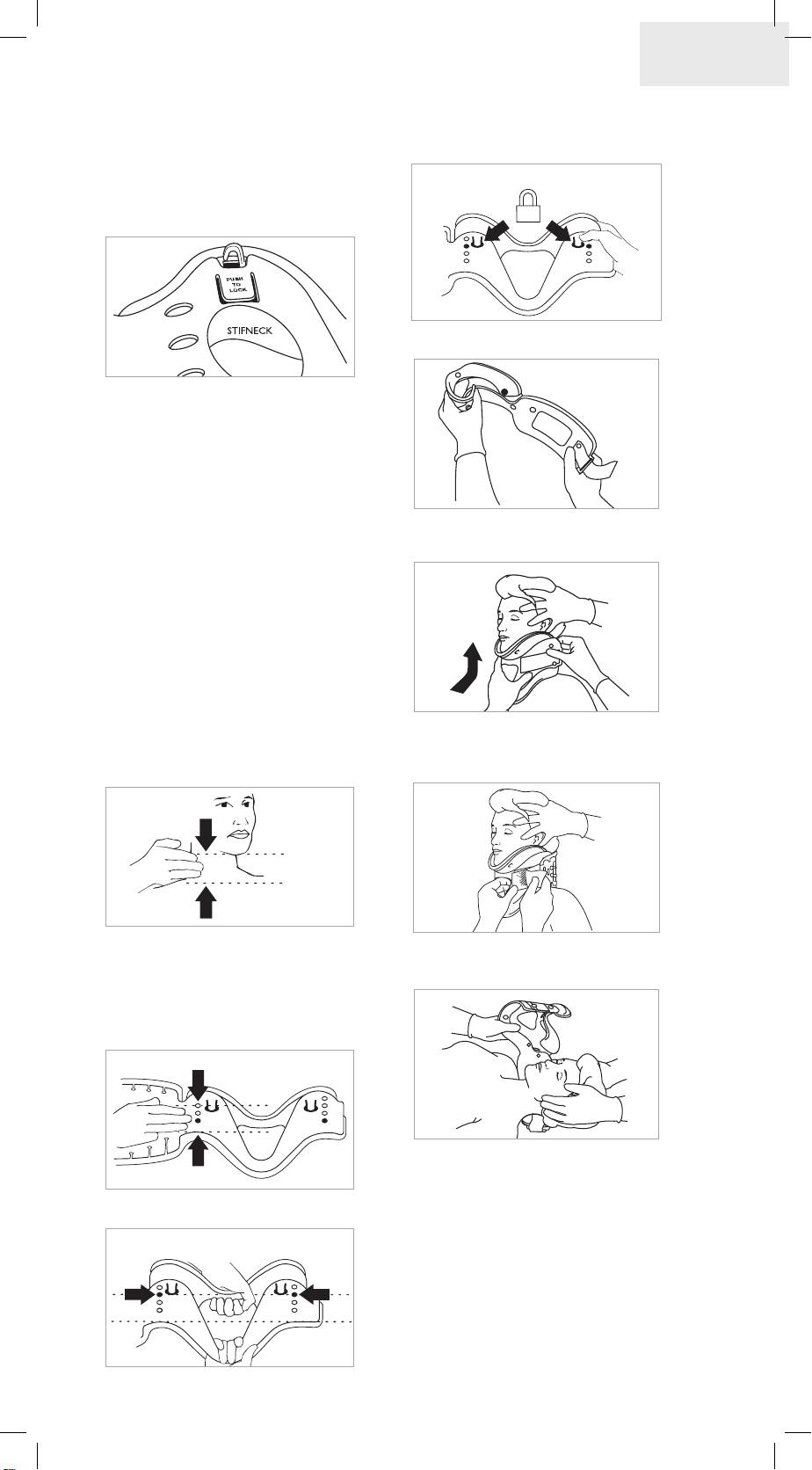 PUSH
TO
LOCK

STIFNECK