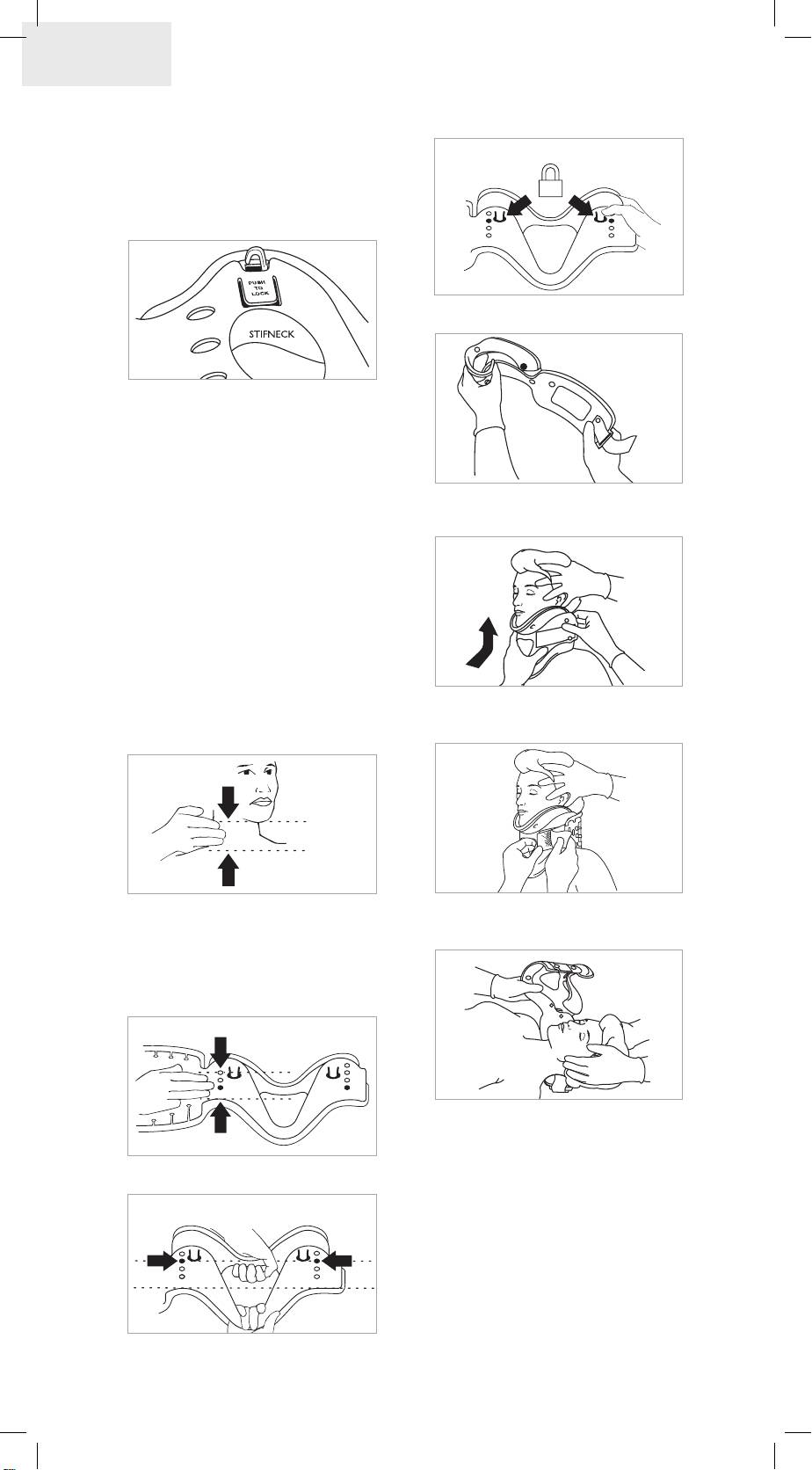 PUSH TO LOCK

STIFNECK