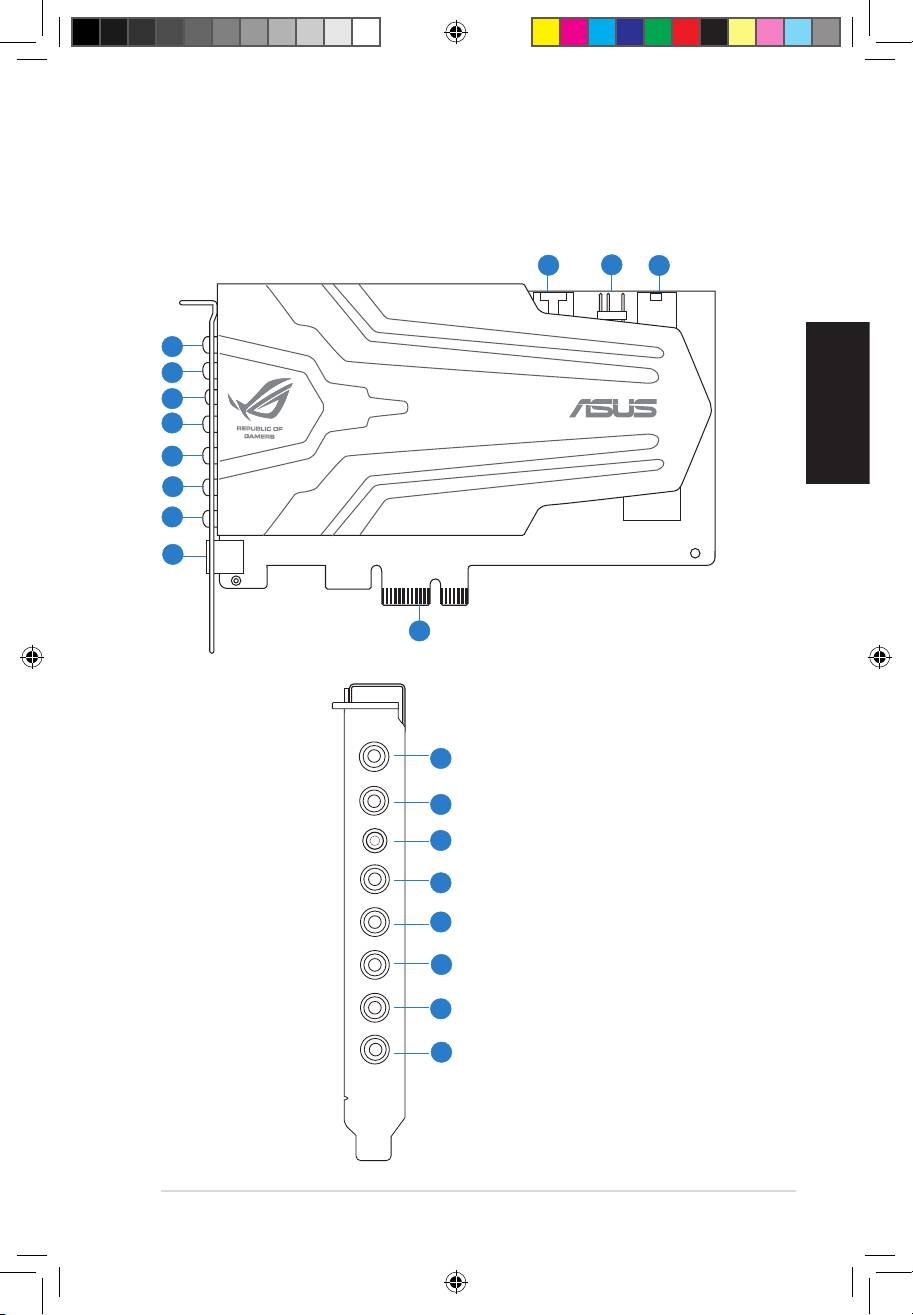 REPUBLIC OF GAMERS

ASUS