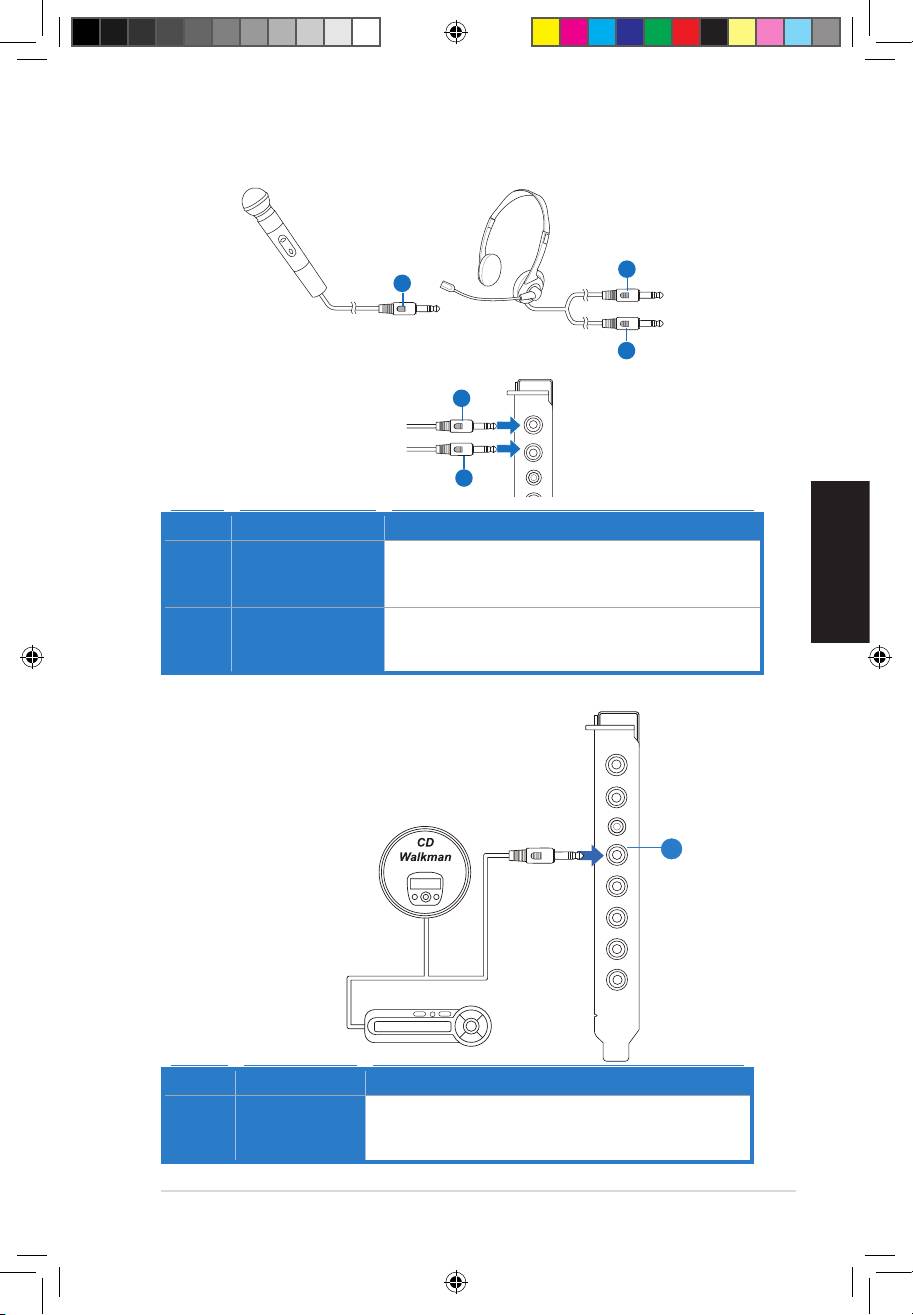 CD
Walkman