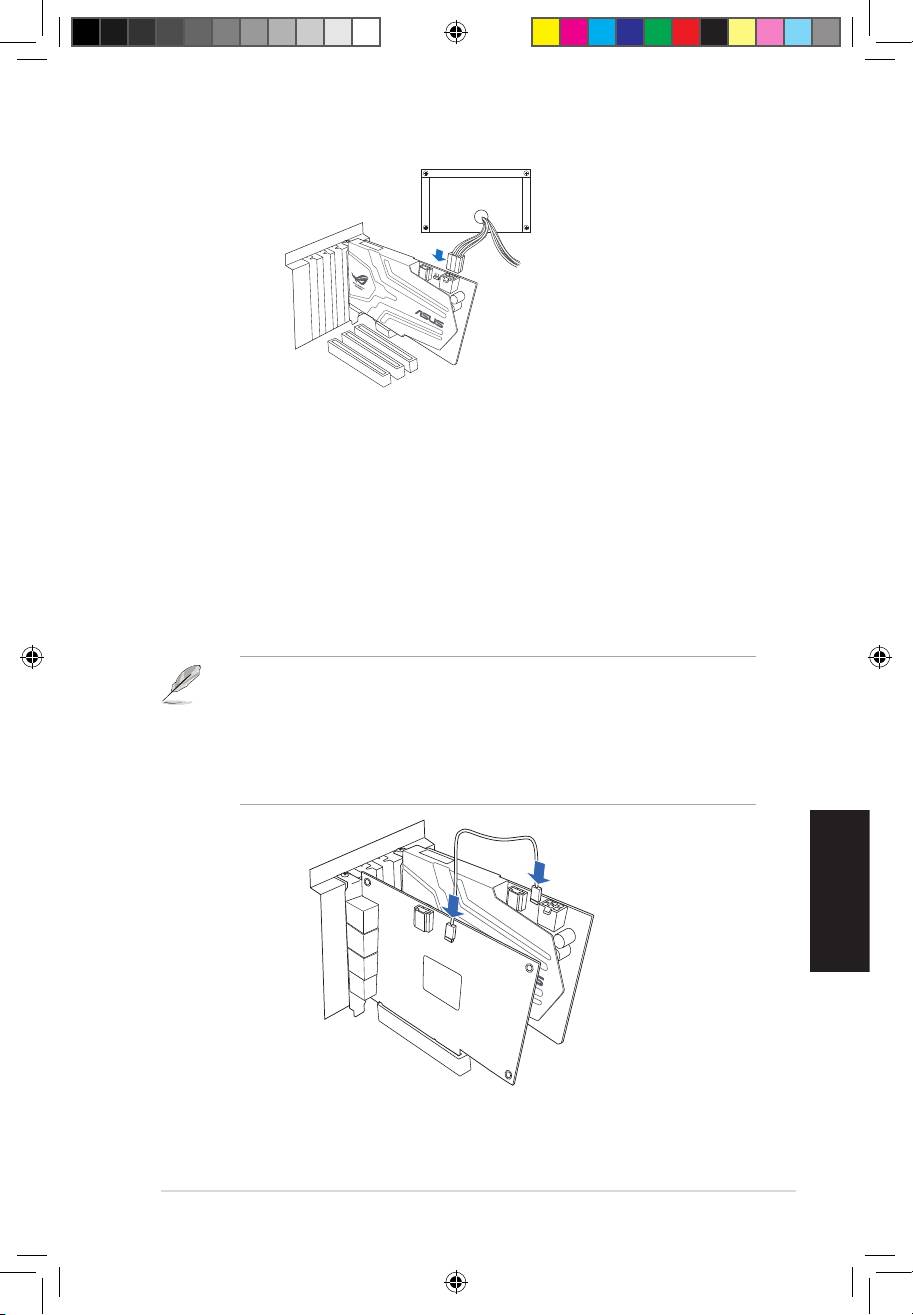 ASUS