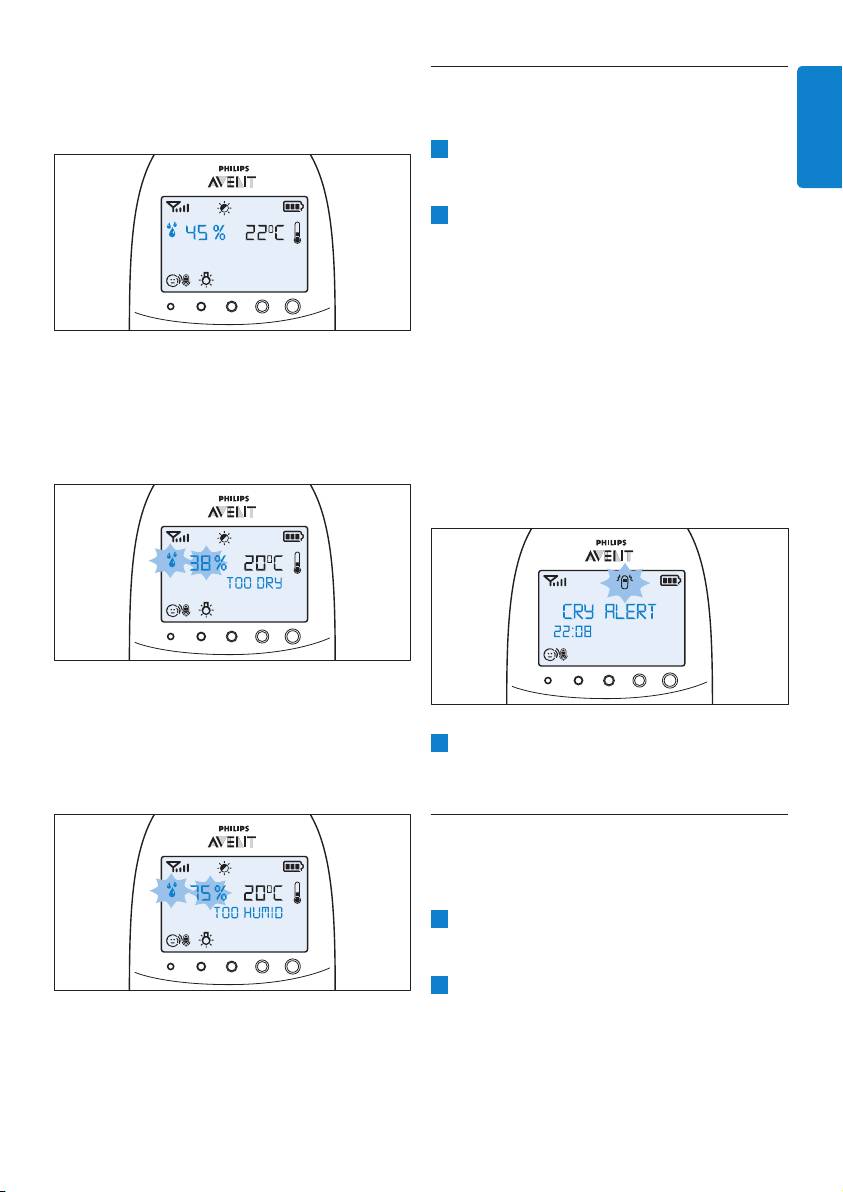 PHILIPS
AVENT
45 % 22°C

PHILIPS
AVENT
38 % 20°C
TOO DRY

PHILIPS
AVENT
75 % 20°C
TOO HUMID

PHILIPS
AVENT
CRY ALERT
22:08