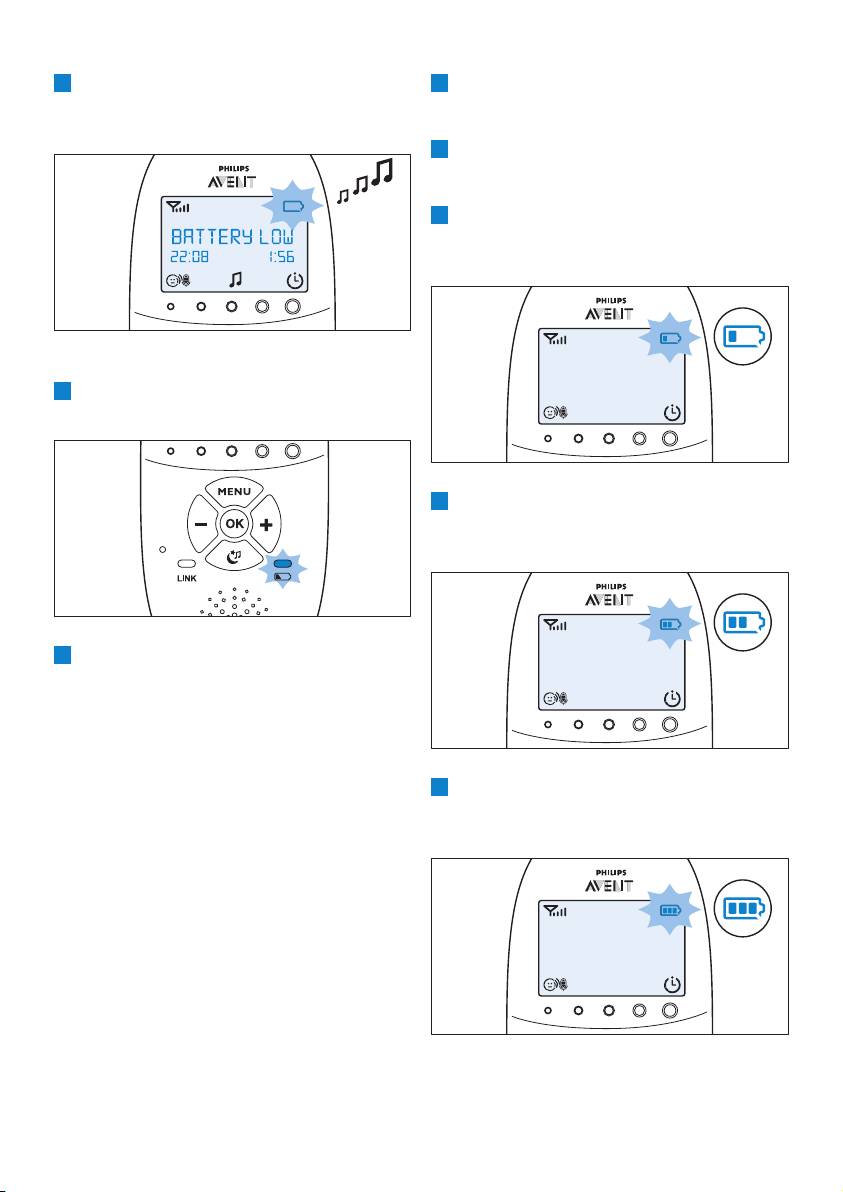 PHILIPS
AVENT
BATTERY LOW
22:08
1:56

MENU
OK
LINK

PHILIPS
AVENT

PHILIPS
AVENT

PHILIPS
AVENT