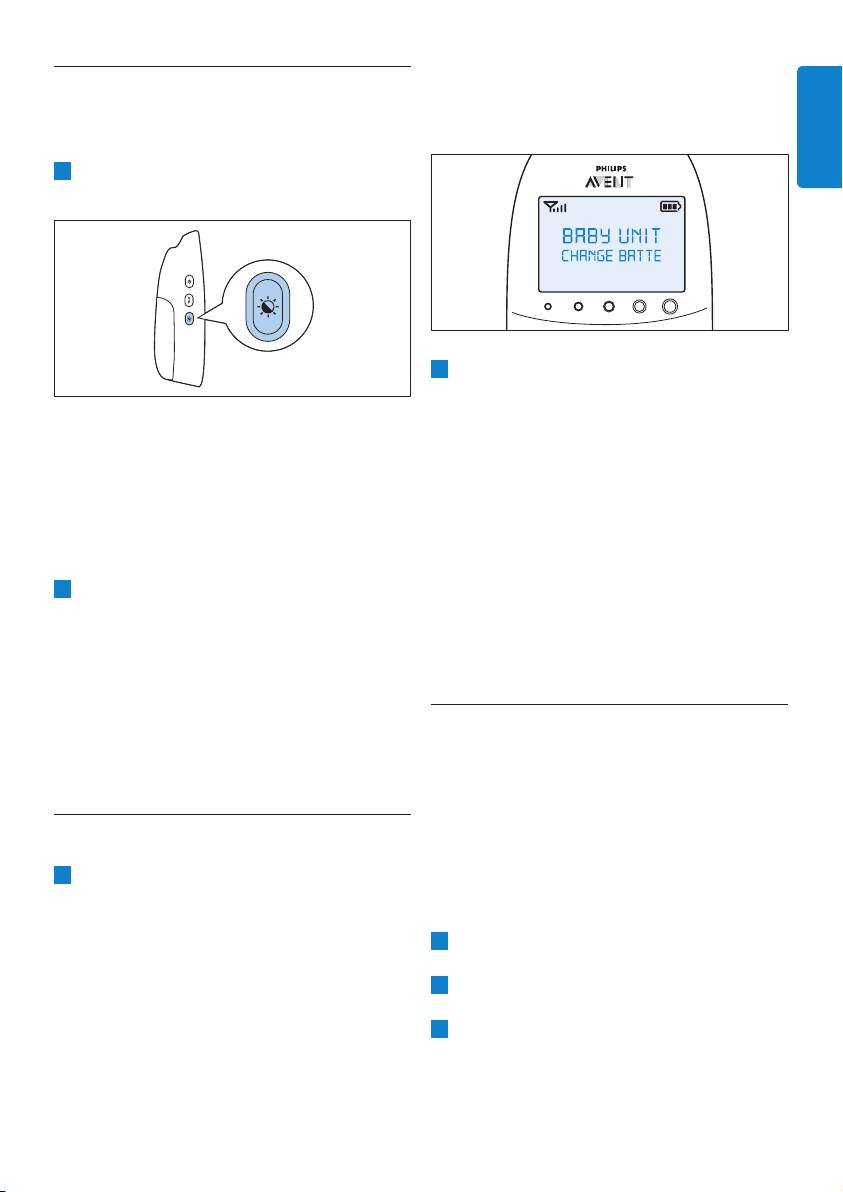 PHILIPS
AVENT
BABY UNIT
CHANGE BATTE