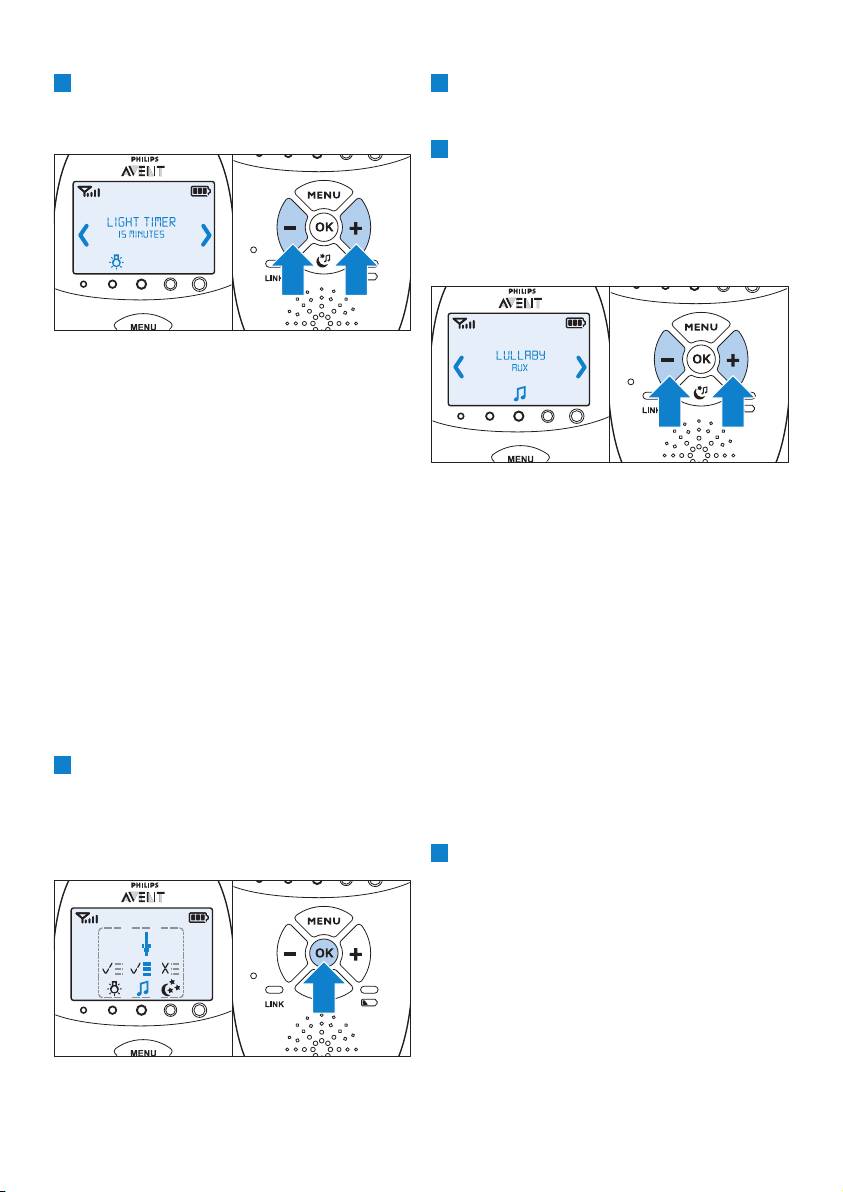 PHILIPS
AVENT

LIGHT TIMER
15 MINUTES

MENU

MENU
OK
LINK

PHILIPS
AVENT

LULLABY
AUX

MENU

MENU
OK
LINK

PHILIPS
AVENT

MENU

MENU
OK
LINK