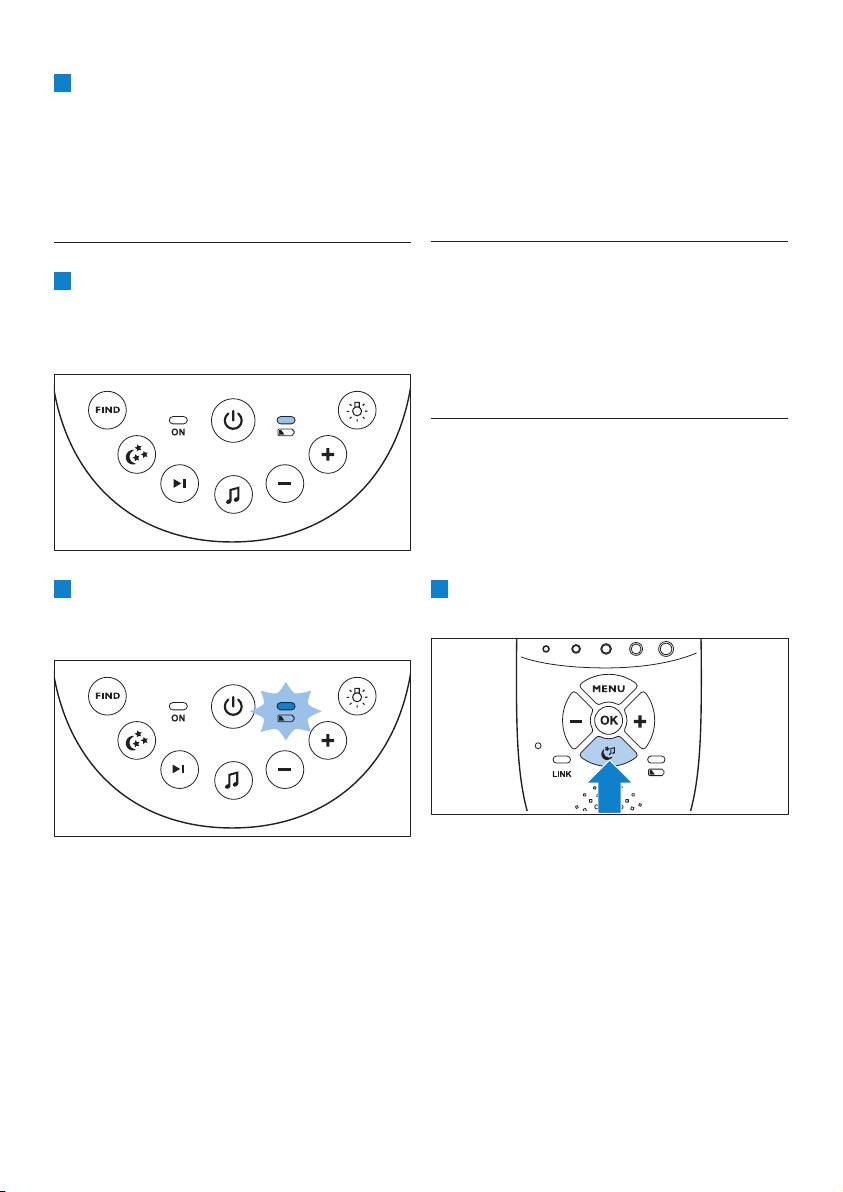 FIND

ON

FIND

ON

MENU

OK

LINK