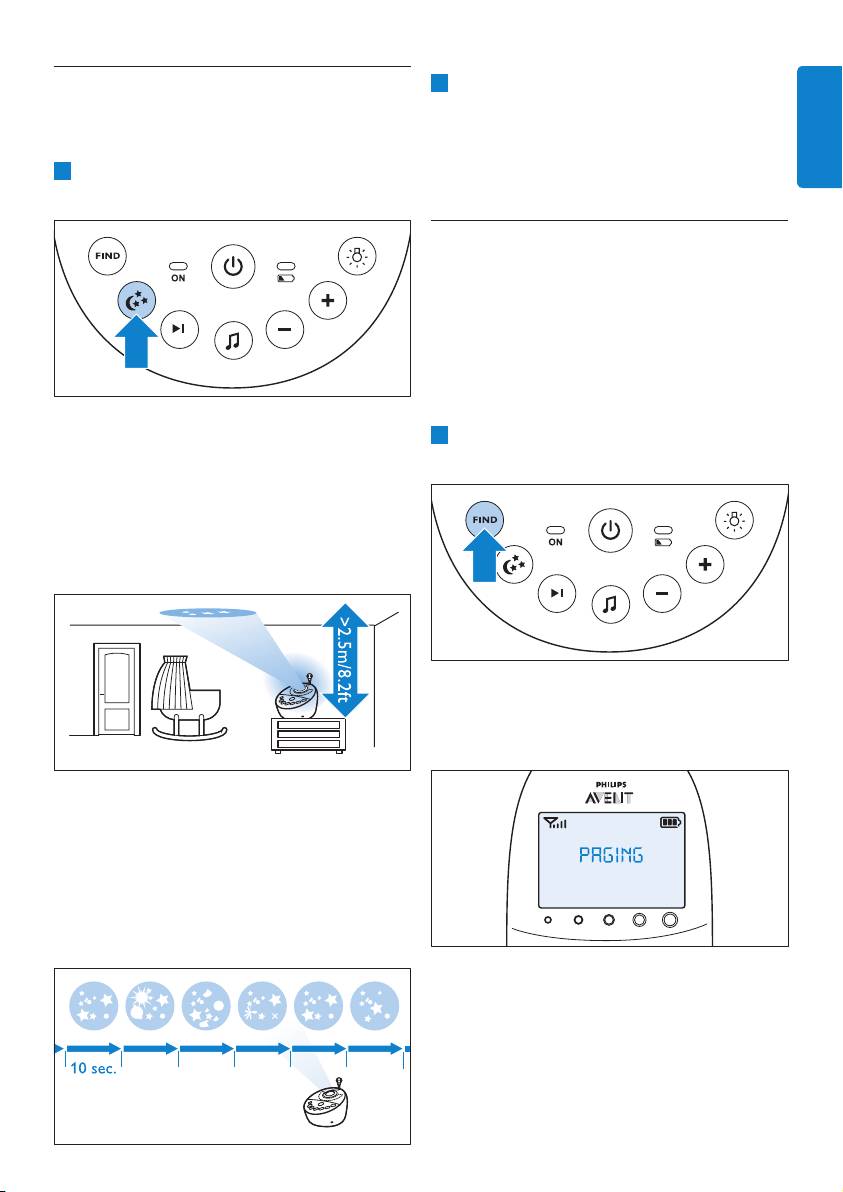 FIND

ON

>2.5m/8.2ft

10 sec.

FIND

ON

PHILIPS

AVENT

PAGING