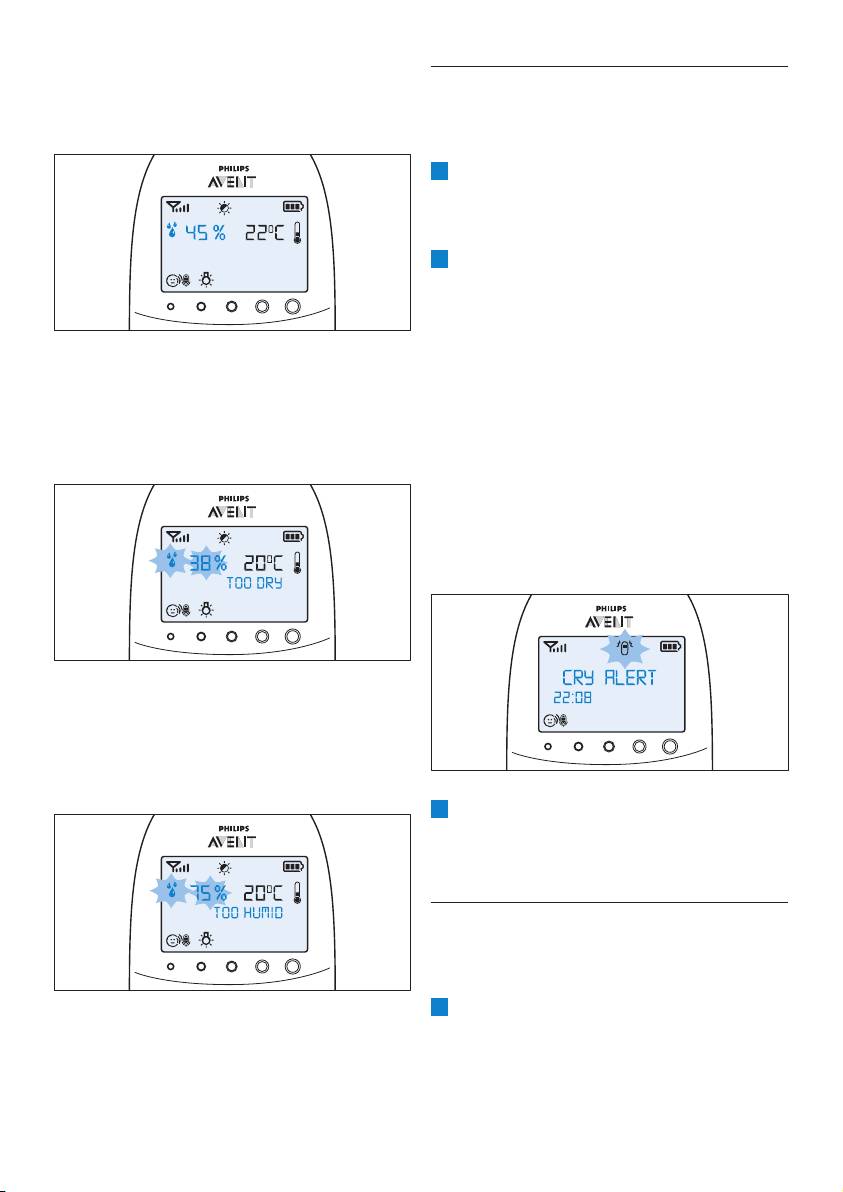 PHILIPS
AVENT
45 % 22°C

PHILIPS
AVENT
38 % 20°C
TOO DRY

PHILIPS
AVENT
75 % 20°C
TOO HUMID

PHILIPS
AVENT
CRY ALERT
22:08