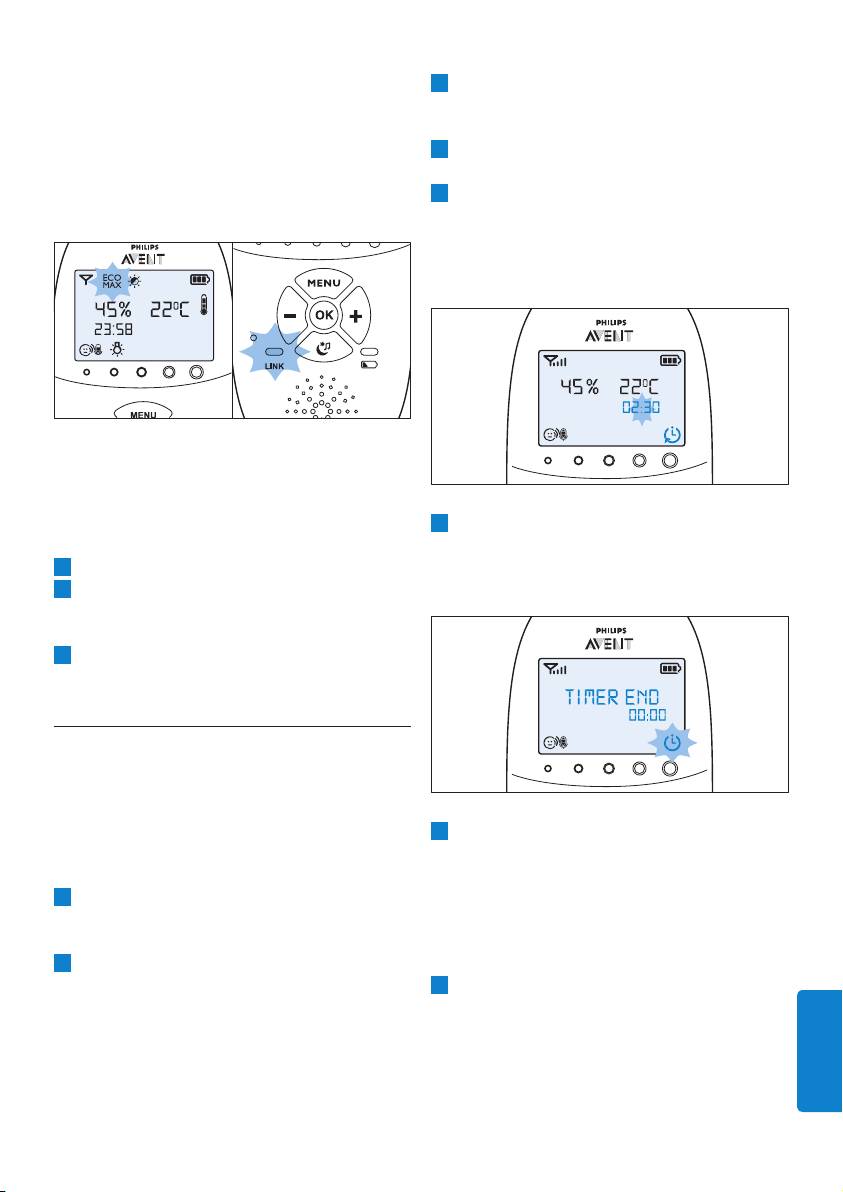 PHILIPS
AVENT
ECO MAX
45% 22°C
23:58
MENU
MENU
OK
LINK

PHILIPS
AVENT
45% 22°C
02:30

PHILIPS
AVENT
TIMER END
00:00