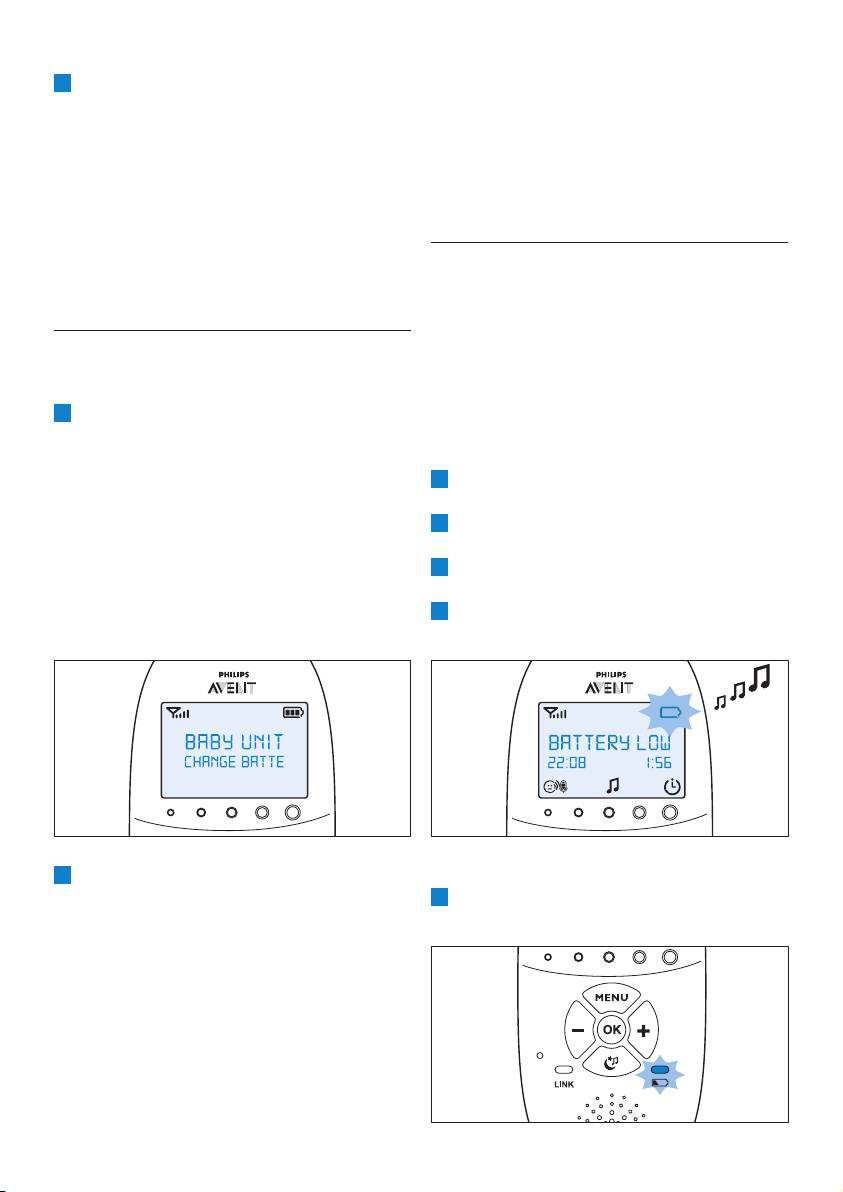 PHILIPS
AVENT
BABY UNIT
CHANGE BATTE

PHILIPS
AVENT
BATTERY LOW
22:08
1:56

MENU
OK
LINK