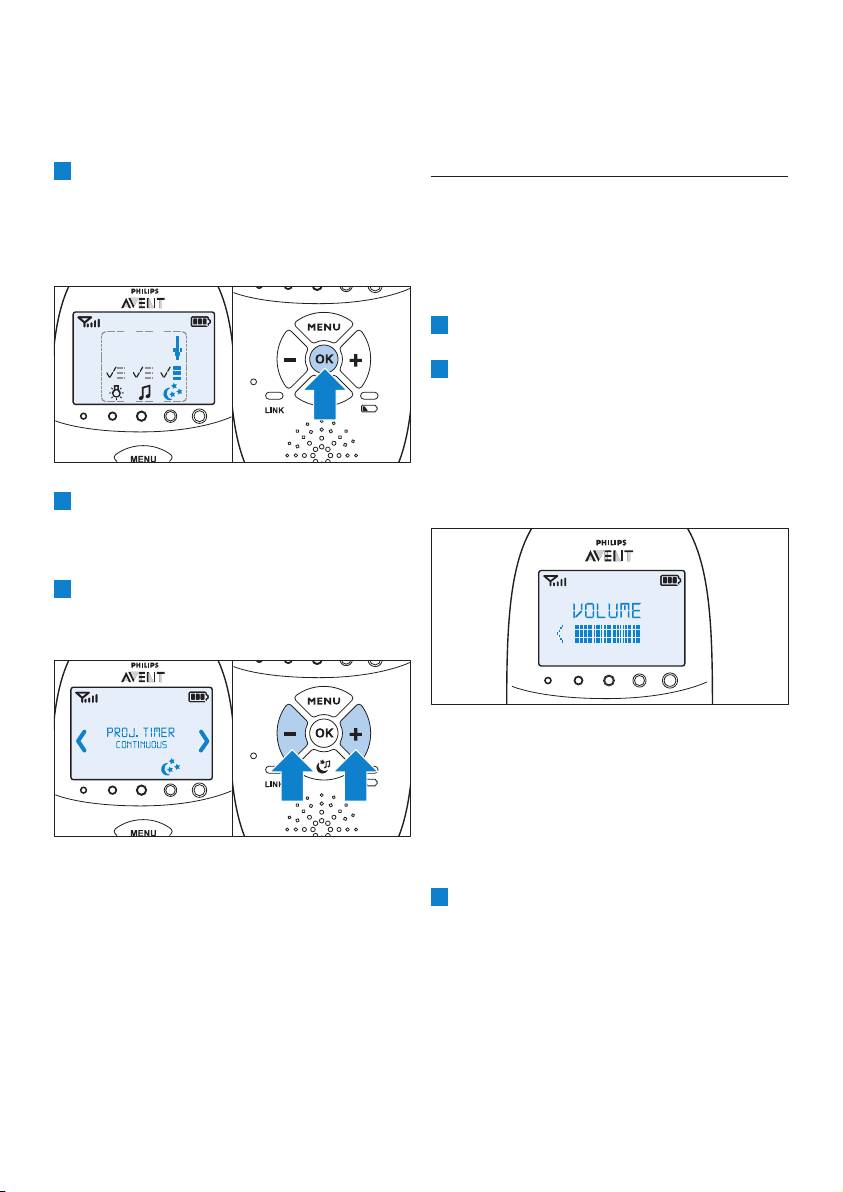 PHILIPS
AVENT

MENU
OK
LINK

MENU

PHILIPS
AVENT

PROJ. TIMER
CONTINUOUS

MENU
OK
LINK

MENU

PHILIPS
AVENT

VOLUME