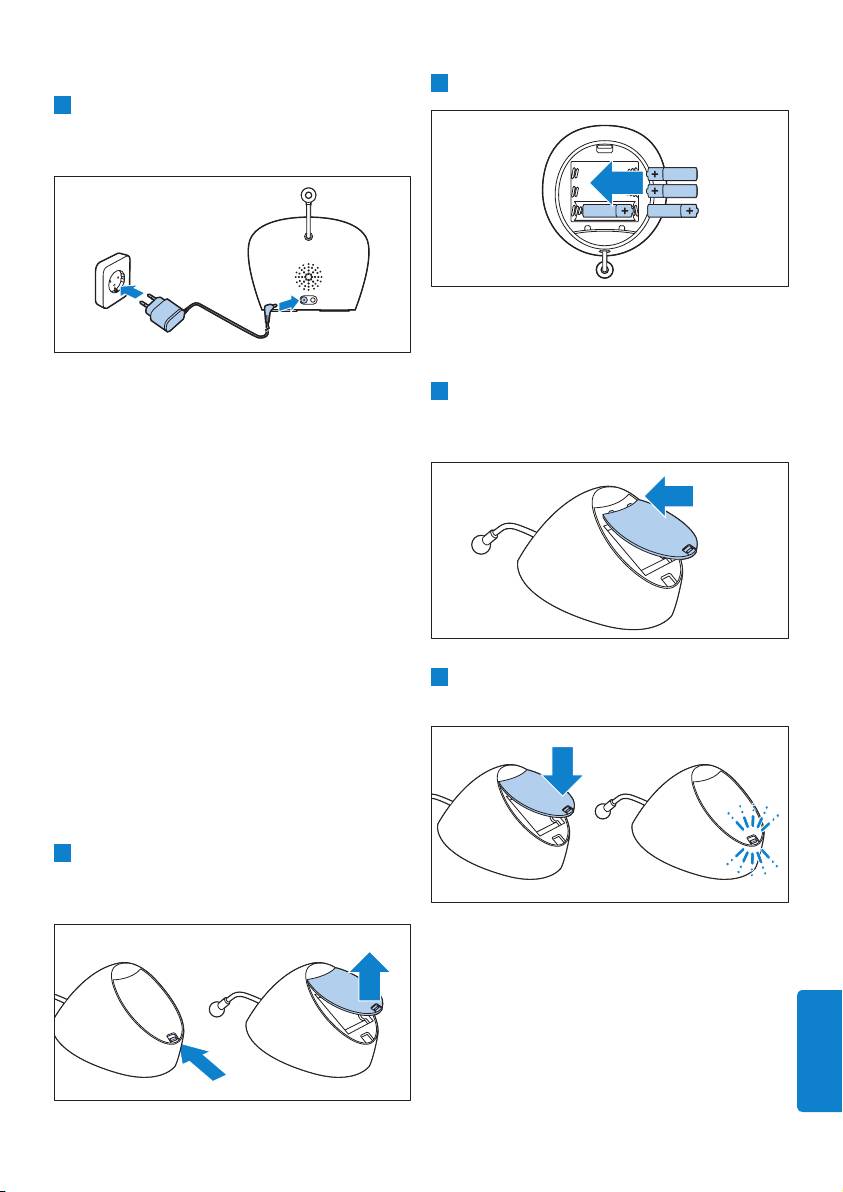 +
+
+
+