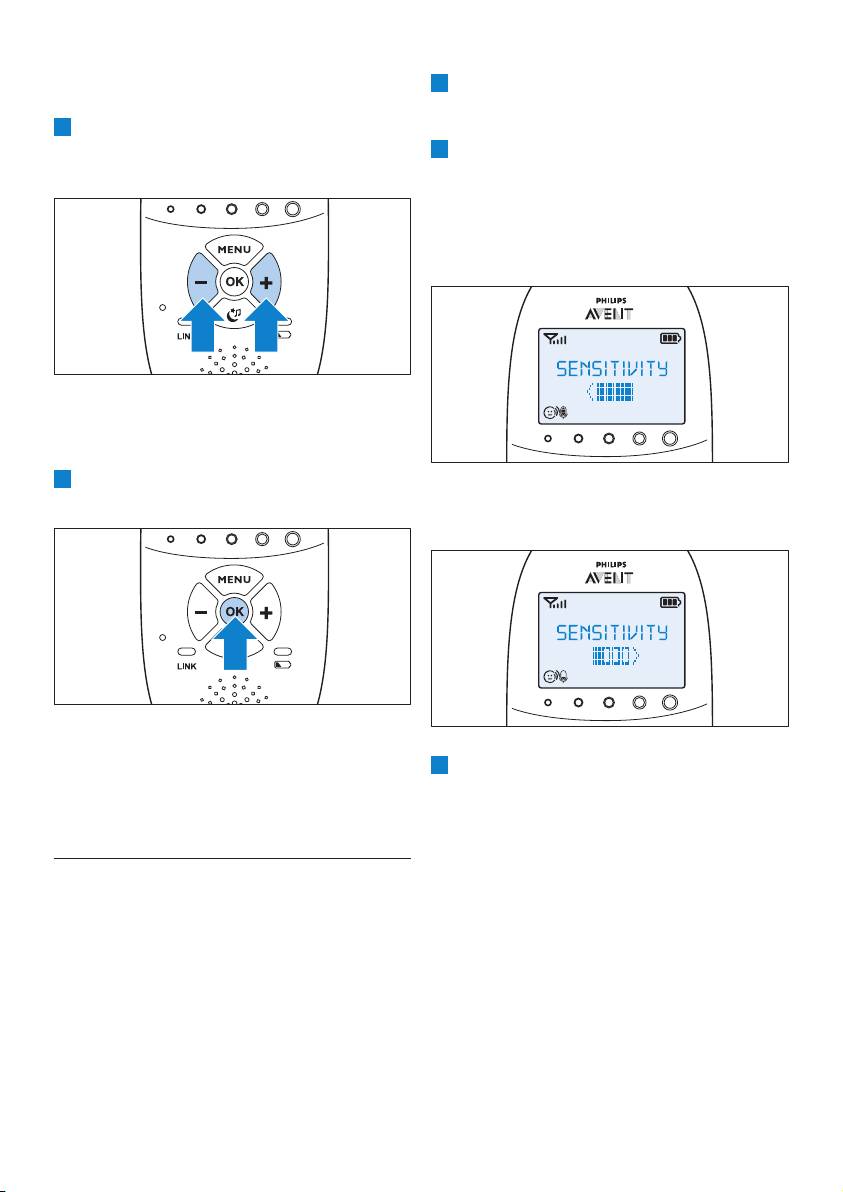 MENU

OK

LIN

MENU

OK

LINK

PHILIPS

AVENT

SENSITIVITY

PHILIPS

AVENT

SENSITIVITY