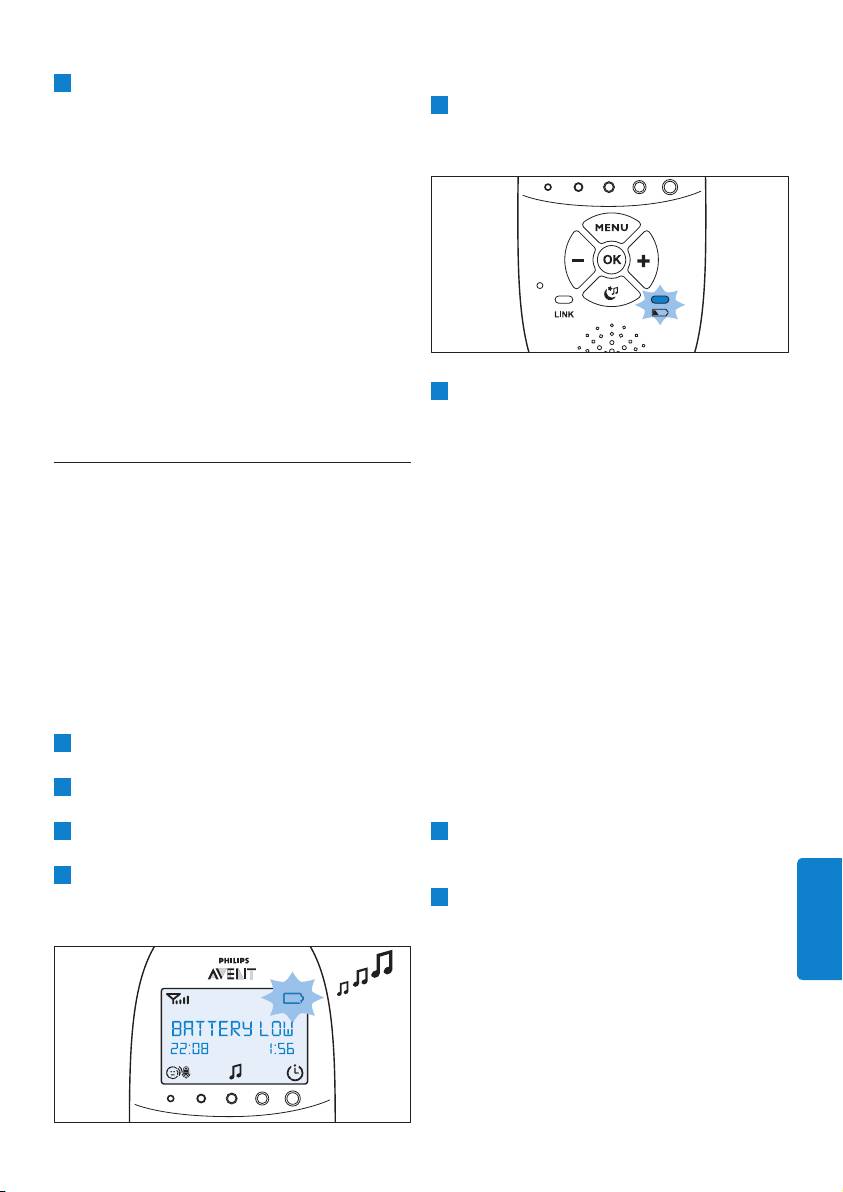 MENU

OK

LINK

PHILIPS

AVENT

BATTERY LOW

22:08

1:56