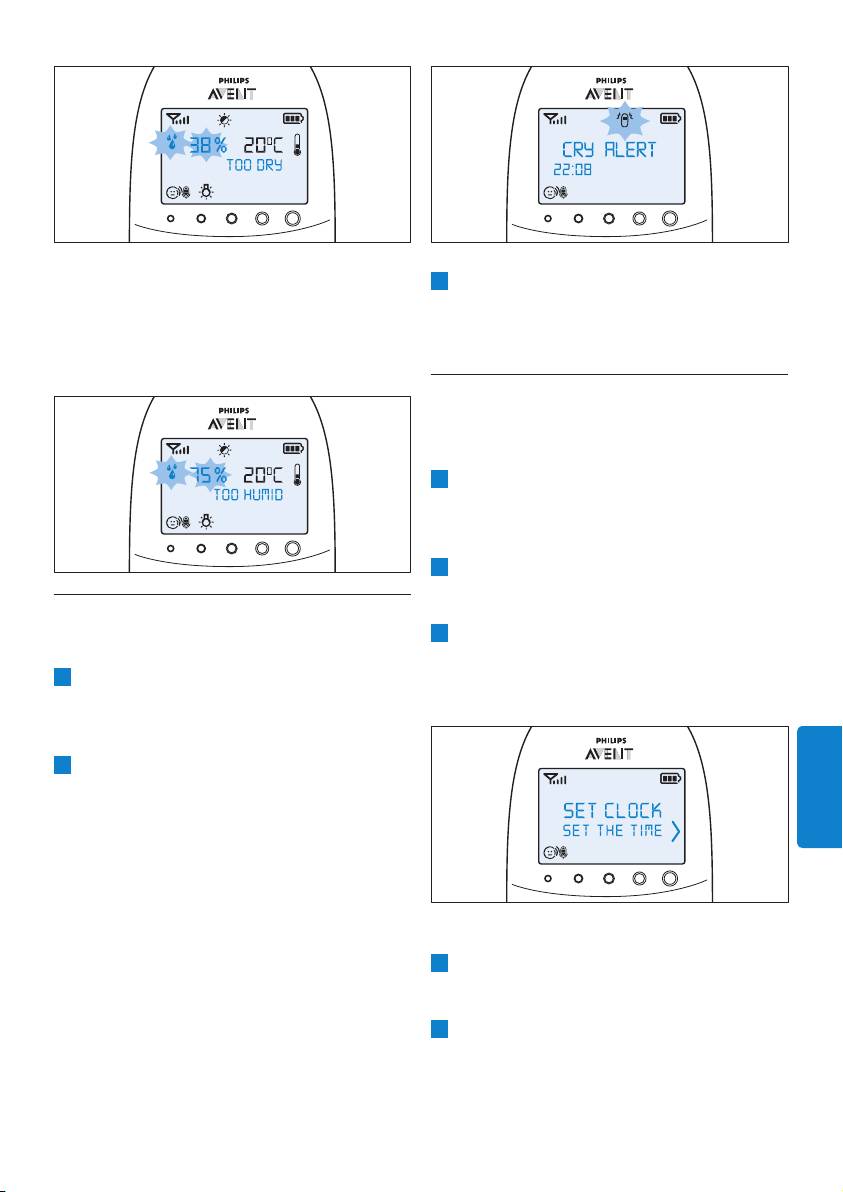 PHILIPS
AVENT
38%
20°C
TOO DRY

PHILIPS
AVENT
75%
20°C
TOO HUMID

PHILIPS
AVENT
CRY ALERT
22:08

PHILIPS
AVENT
SET CLOCK
SET THE TIME