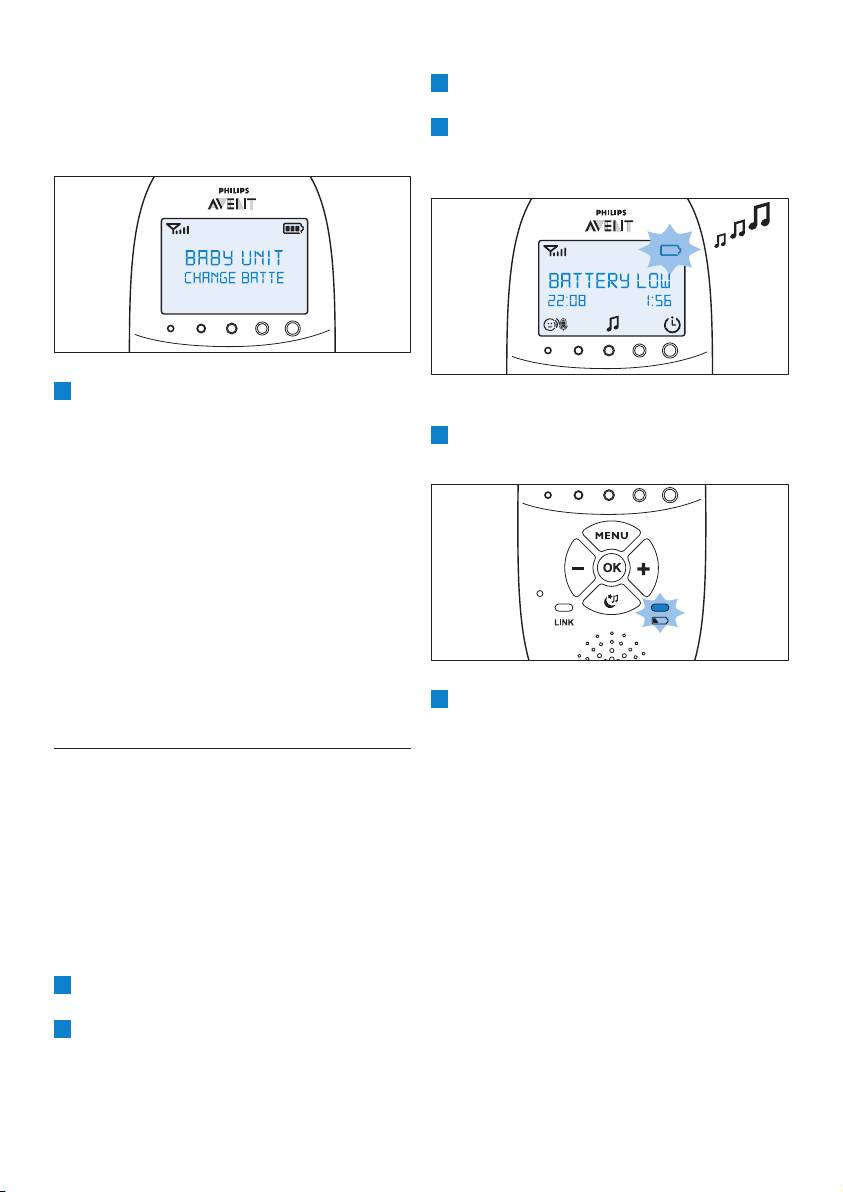 PHILIPS
AVENT
BABY UNIT
CHANGE BATTE

PHILIPS
AVENT
BATTERY LOW
22:08 1:56

MENU
OK
LINK