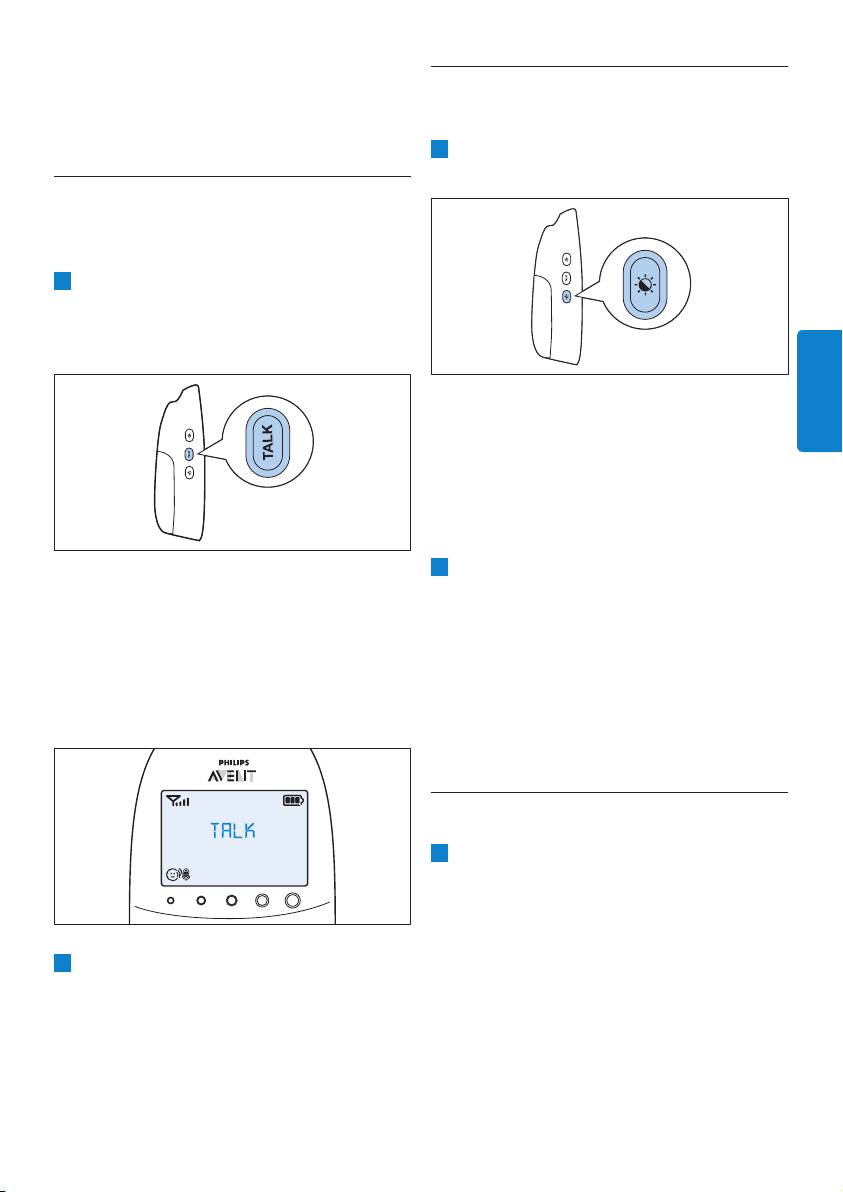 TALK

PHILIPS

AVENT

TALK