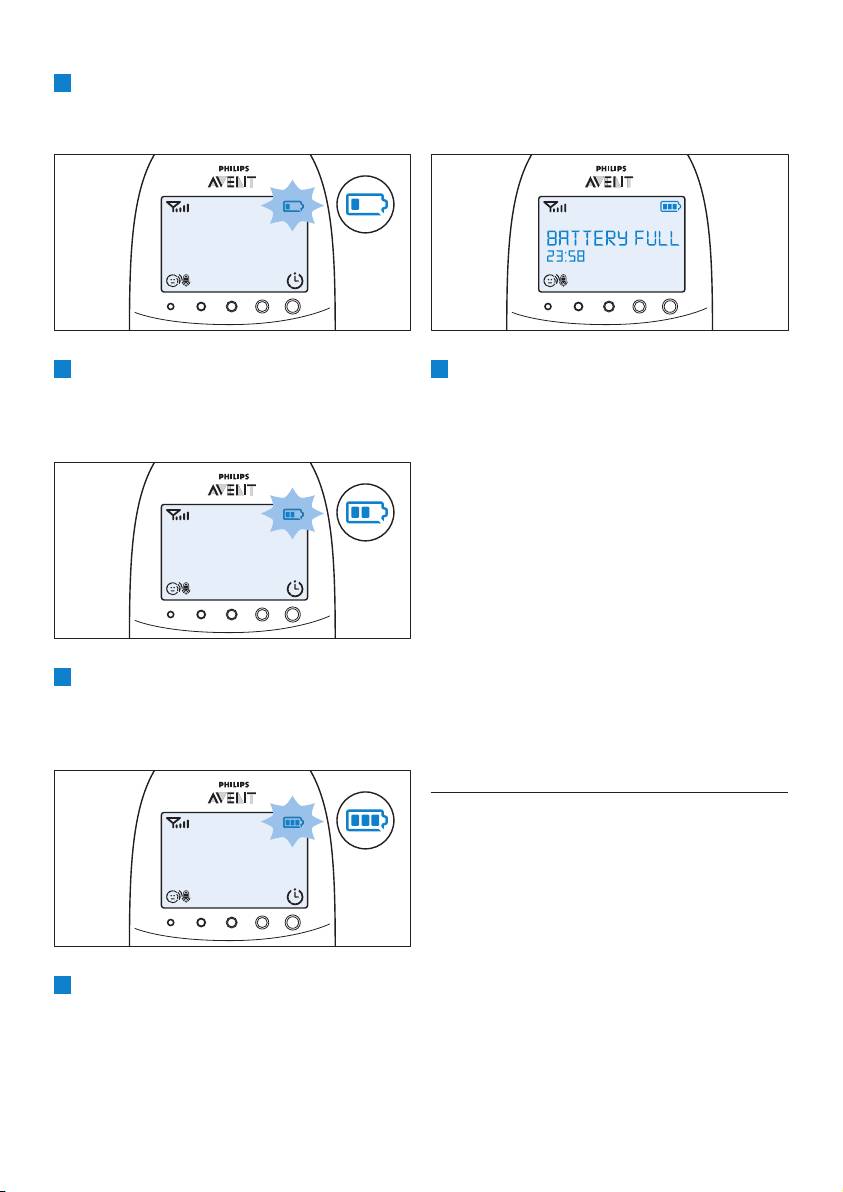 PHILIPS
AVENT

PHILIPS
AVENT
BATTERY FULL
23:58

PHILIPS
AVENT

PHILIPS
AVENT