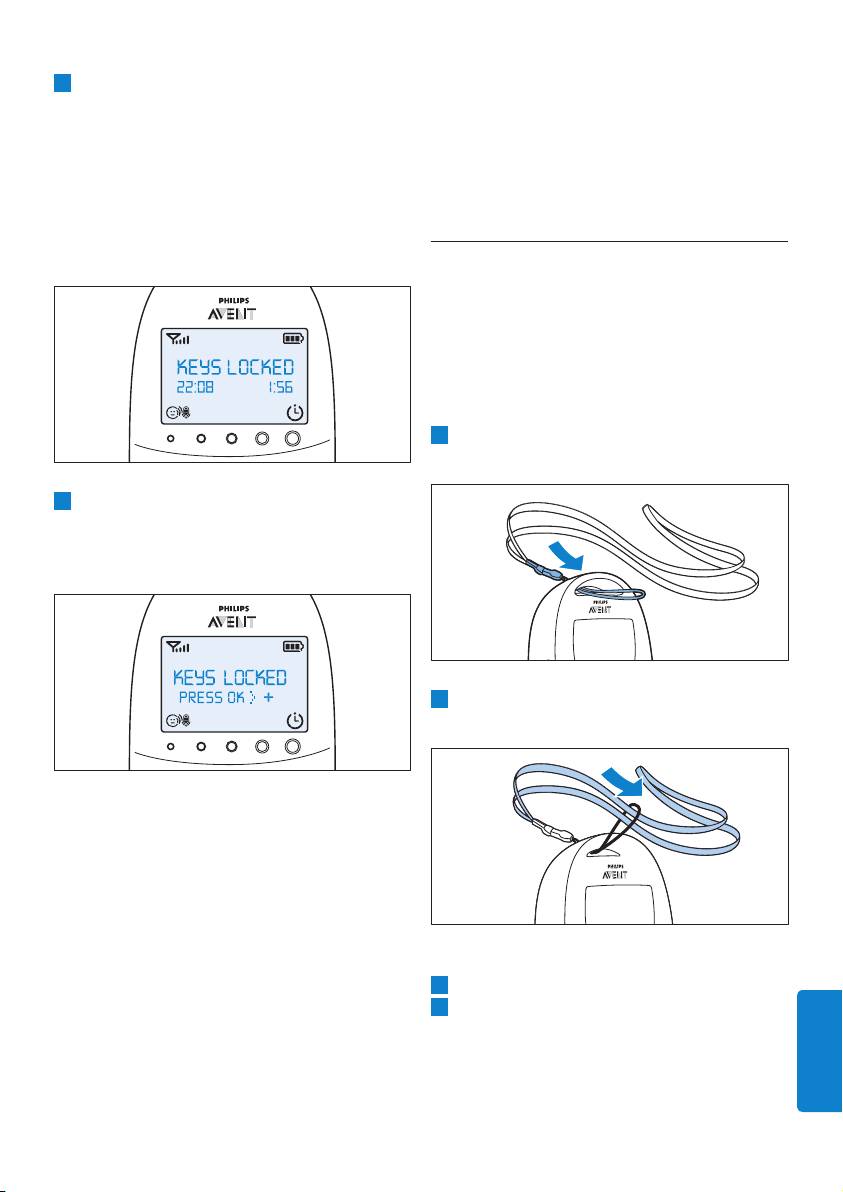 PHILIPS
AVENT
KEYS LOCKED
22:08 1:56

PHILIPS
AVENT
KEYS LOCKED
PRESS OK > +

PHILIPS
AVENT

PHILIPS
AVENT