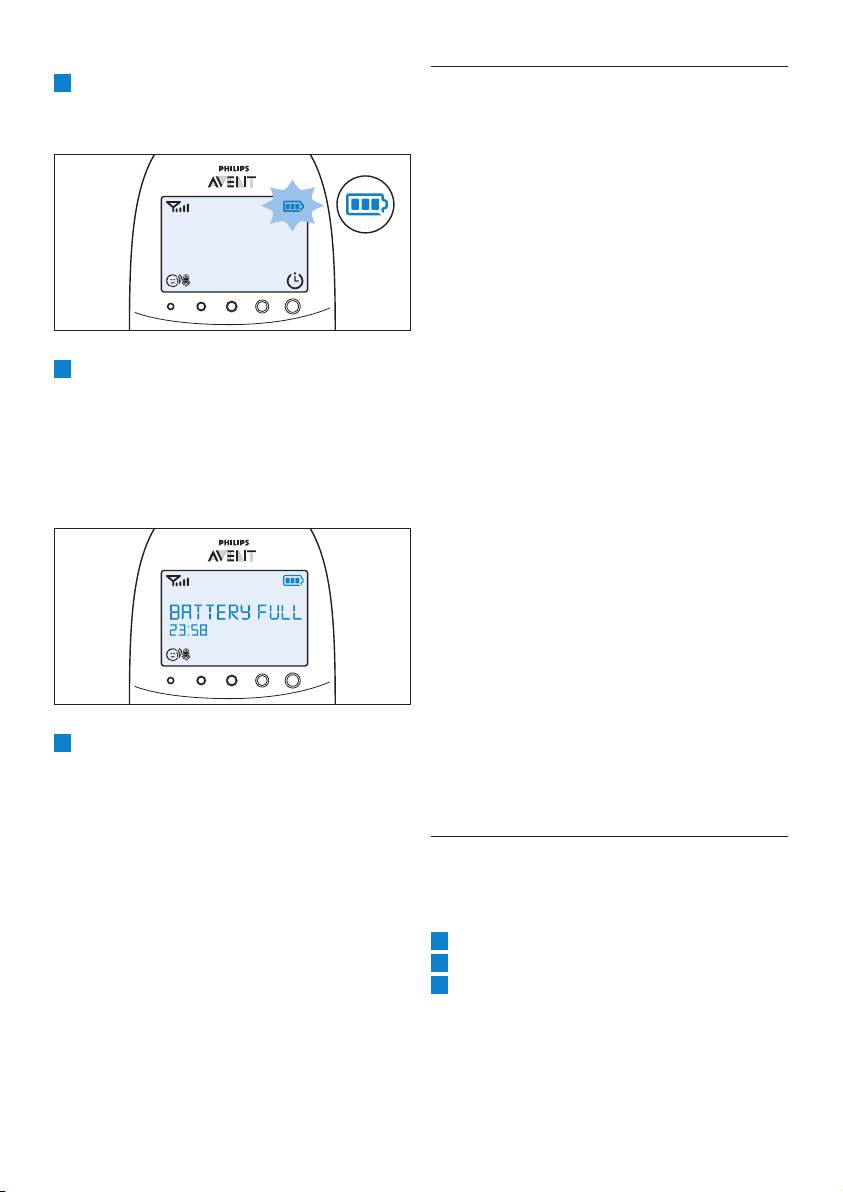 PHILIPS
AVENT

PHILIPS
AVENT
BATTERY FULL
23:58