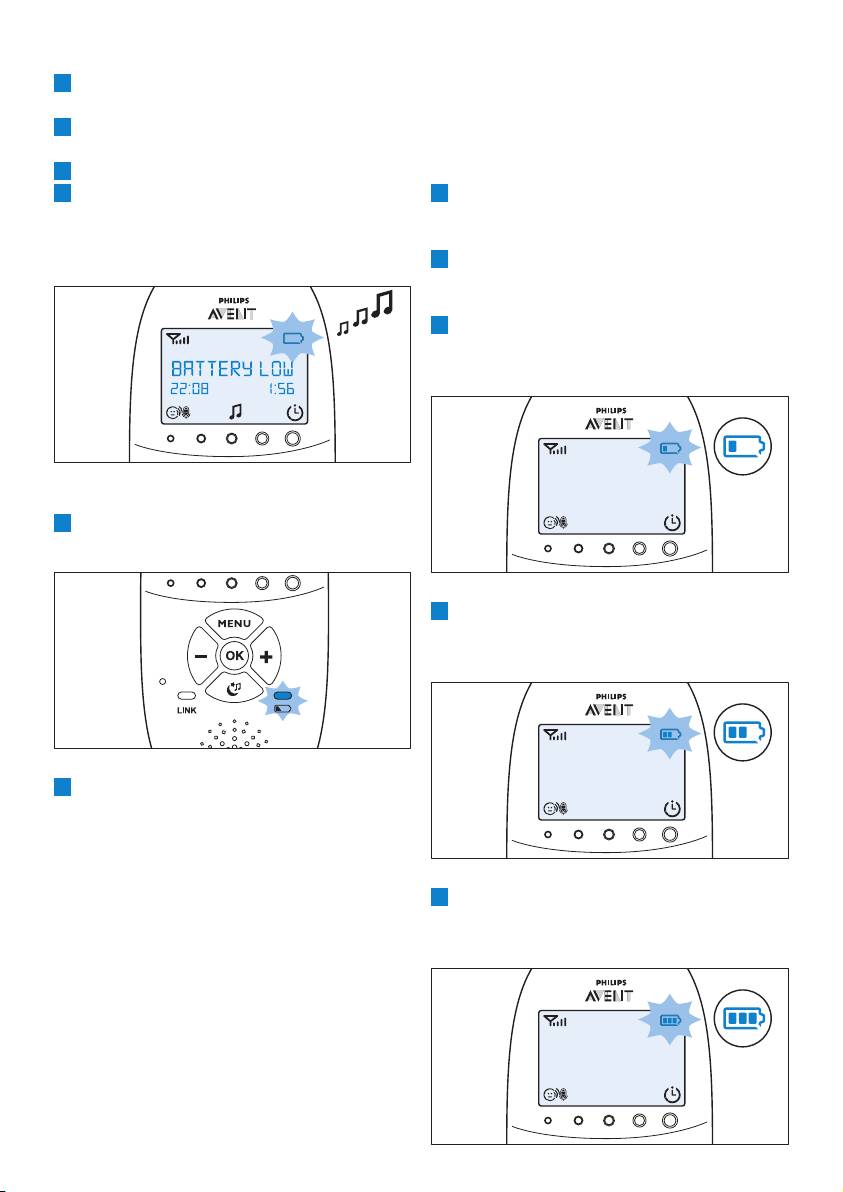 PHILIPS
AVENT
BATTERY LOW
22:08
1:56

MENU
OK
LINK

PHILIPS
AVENT

PHILIPS
AVENT

PHILIPS
AVENT