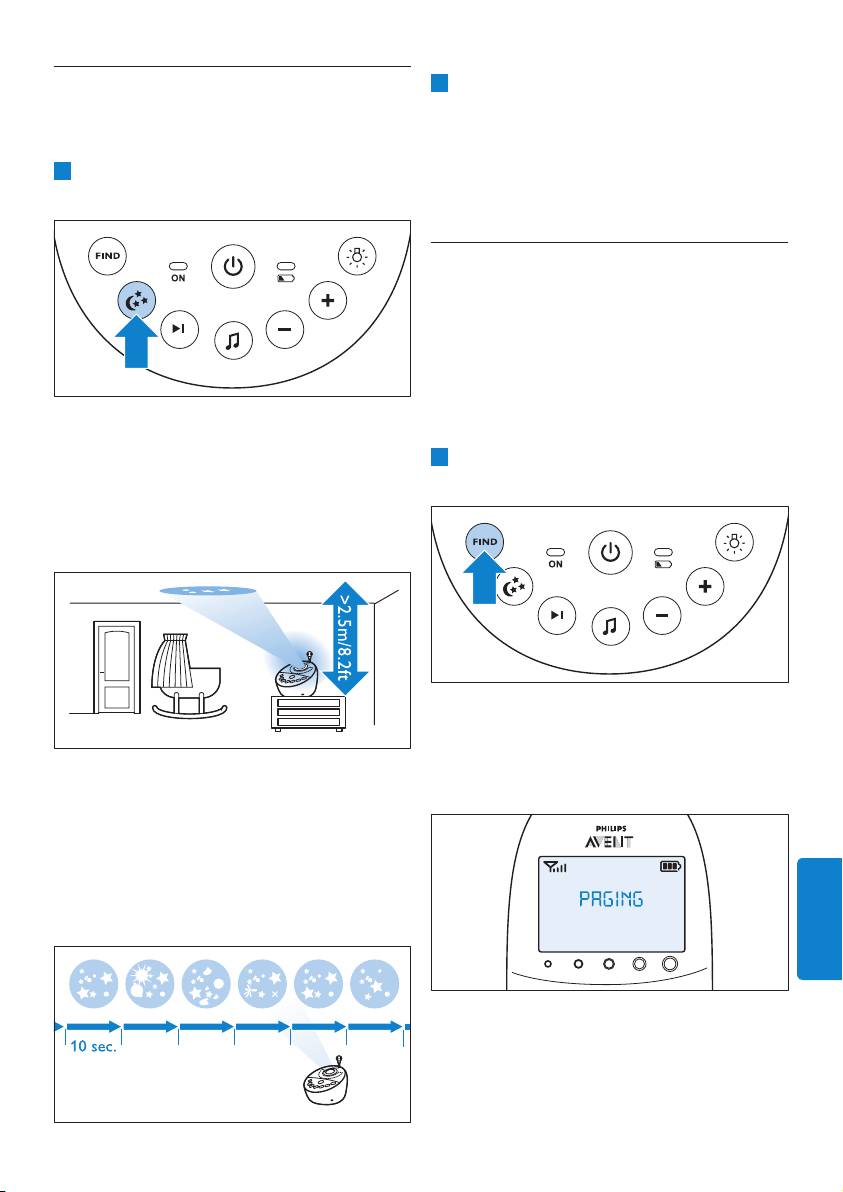 FIND

ON

>2.5m/8.2ft

10 sec.

FIND

ON

PHILIPS

AVENT

PAGING