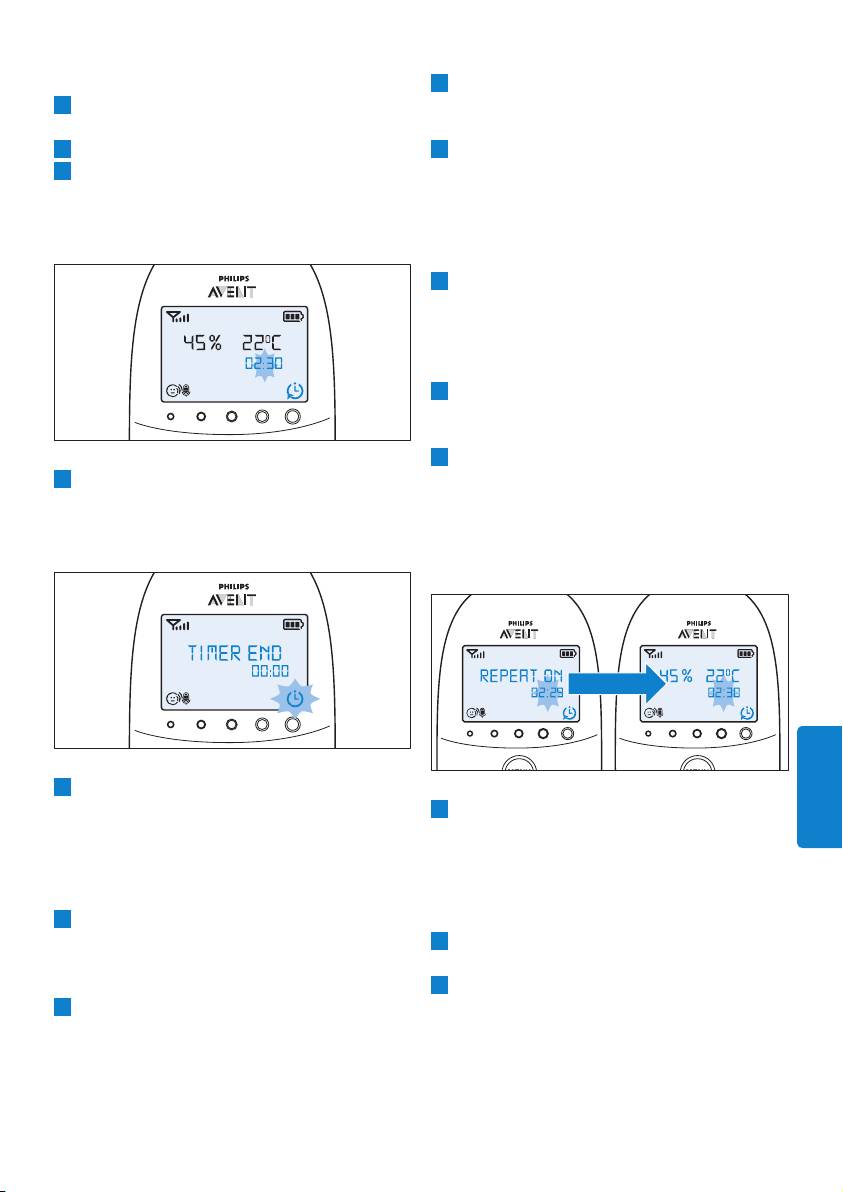 PHILIPS
AVENT

45%
22°C
02:30

PHILIPS
AVENT

TIMER END
00:00

PHILIPS
AVENT

REPEAT ON
02:29

PHILIPS
AVENT

45%
22°C
02:30