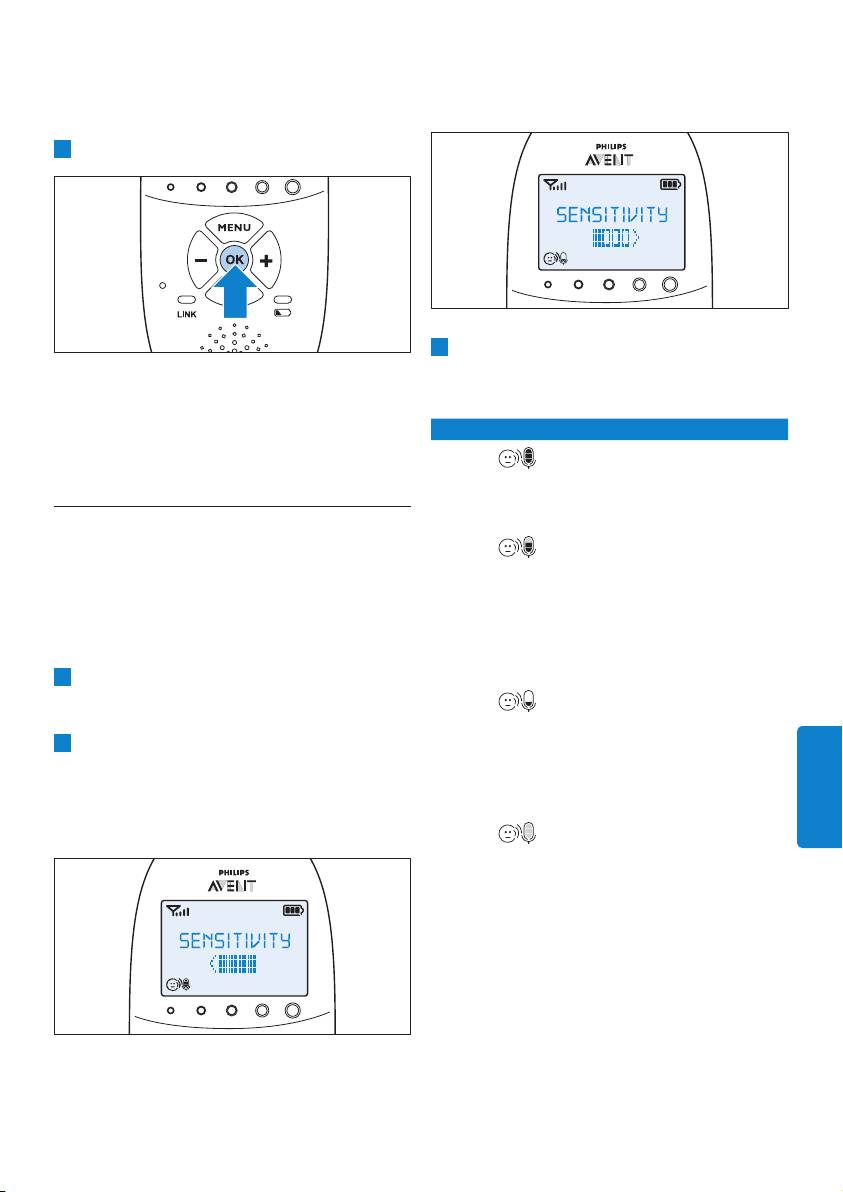 MENU

OK

LINK

PHILIPS

AVENT

SENSITIVITY

PHILIPS

AVENT

SENSITIVITY