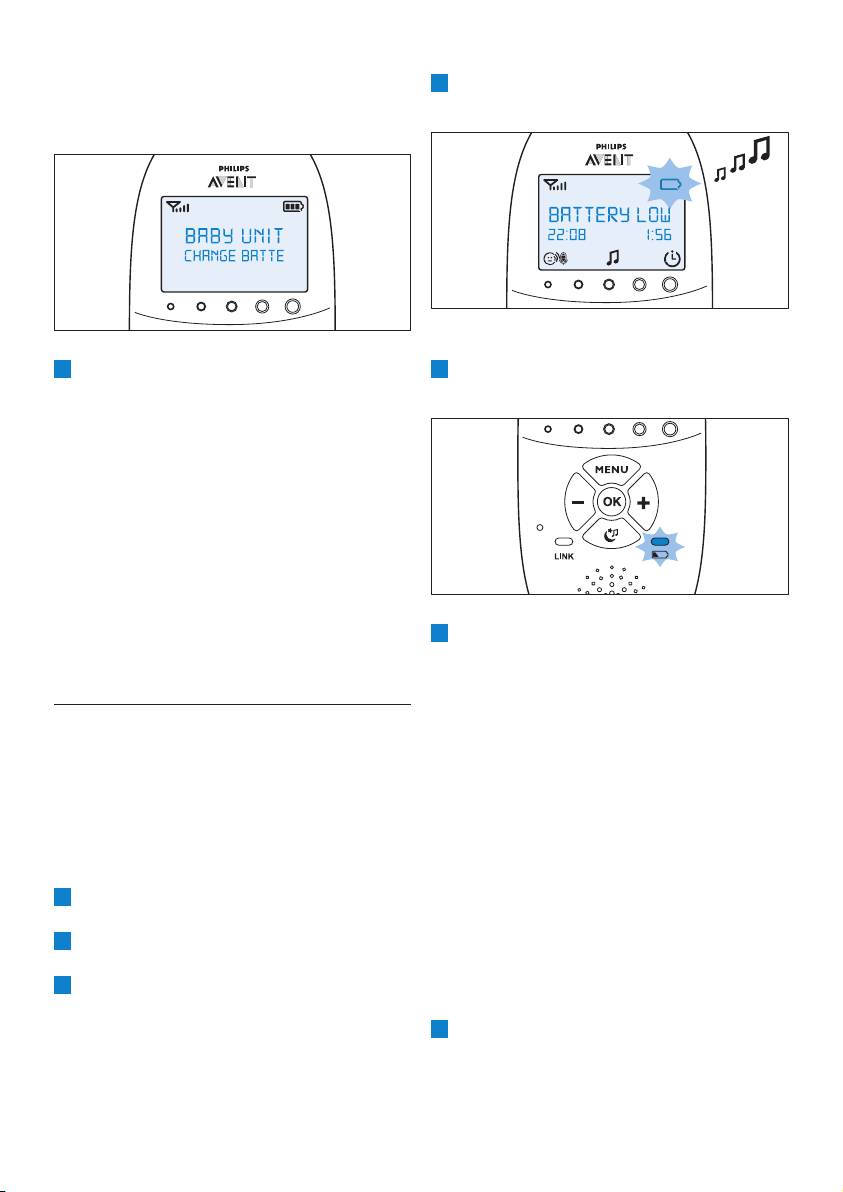 PHILIPS
AVENT
BABY UNIT
CHANGE BATTE

PHILIPS
AVENT
BATTERY LOW
22:08 1:56

MENU
OK
LINK