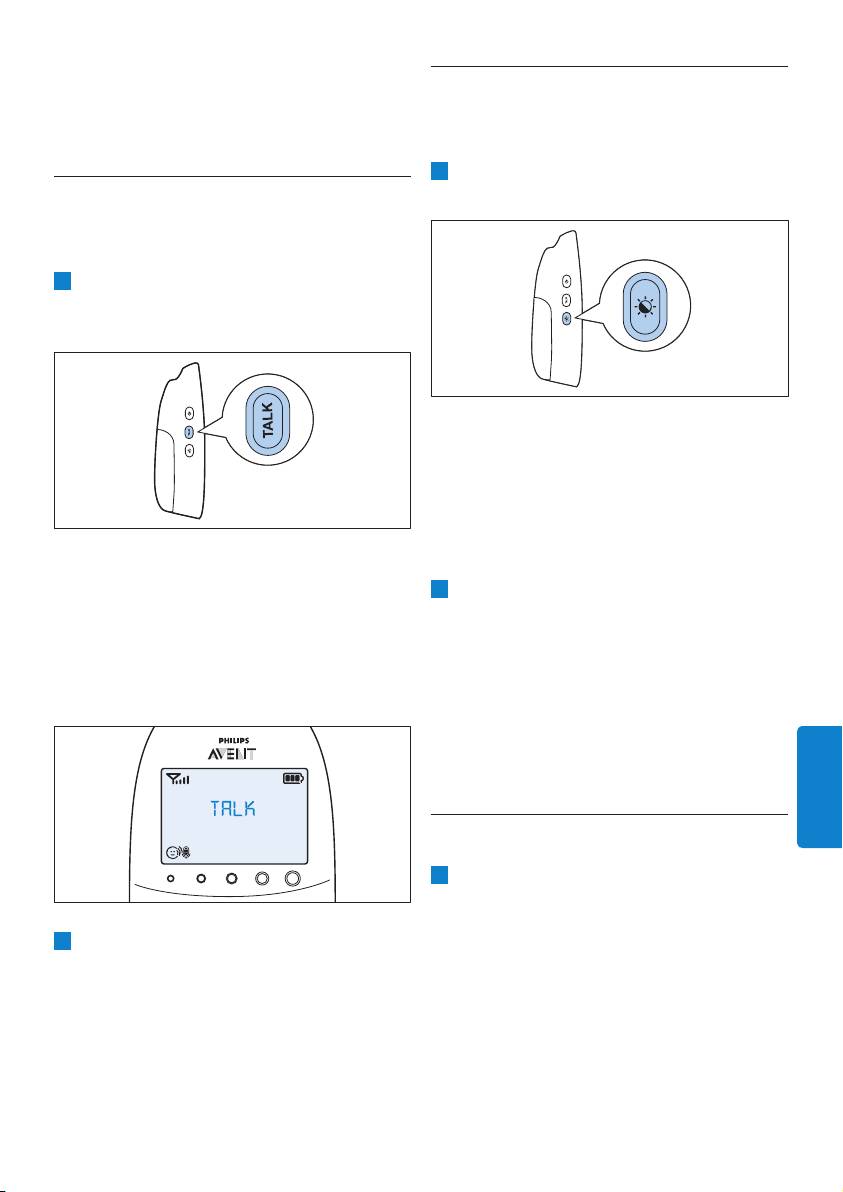 TALK

PHILIPS
AVENT

TALK