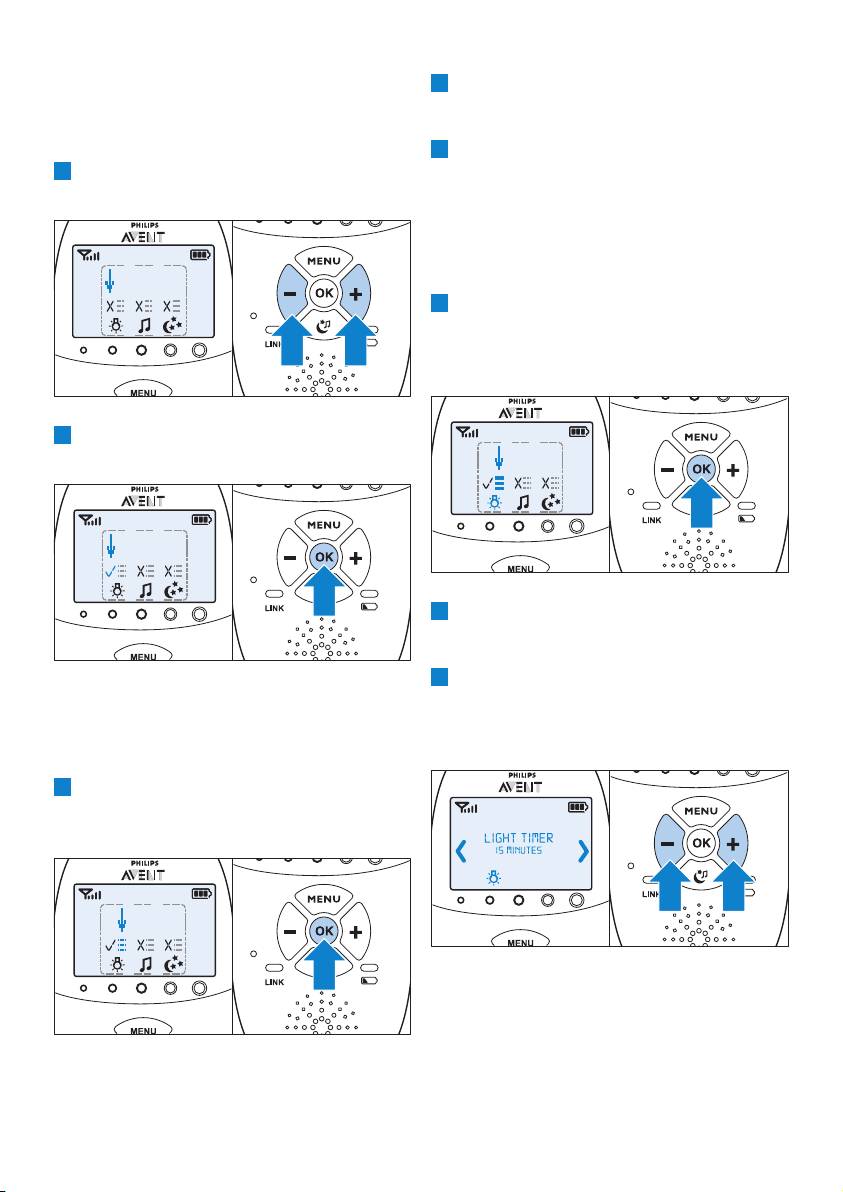 PHILIPS
AVENT
MENU
OK
LINK
MENU

PHILIPS
AVENT
MENU
OK
LINK
MENU

PHILIPS
AVENT
MENU
OK
LINK
MENU

PHILIPS
AVENT
MENU
OK
LINK
MENU

PHILIPS
AVENT
LIGHT TIMER
15 MINUTES
MENU
OK
LINK
MENU