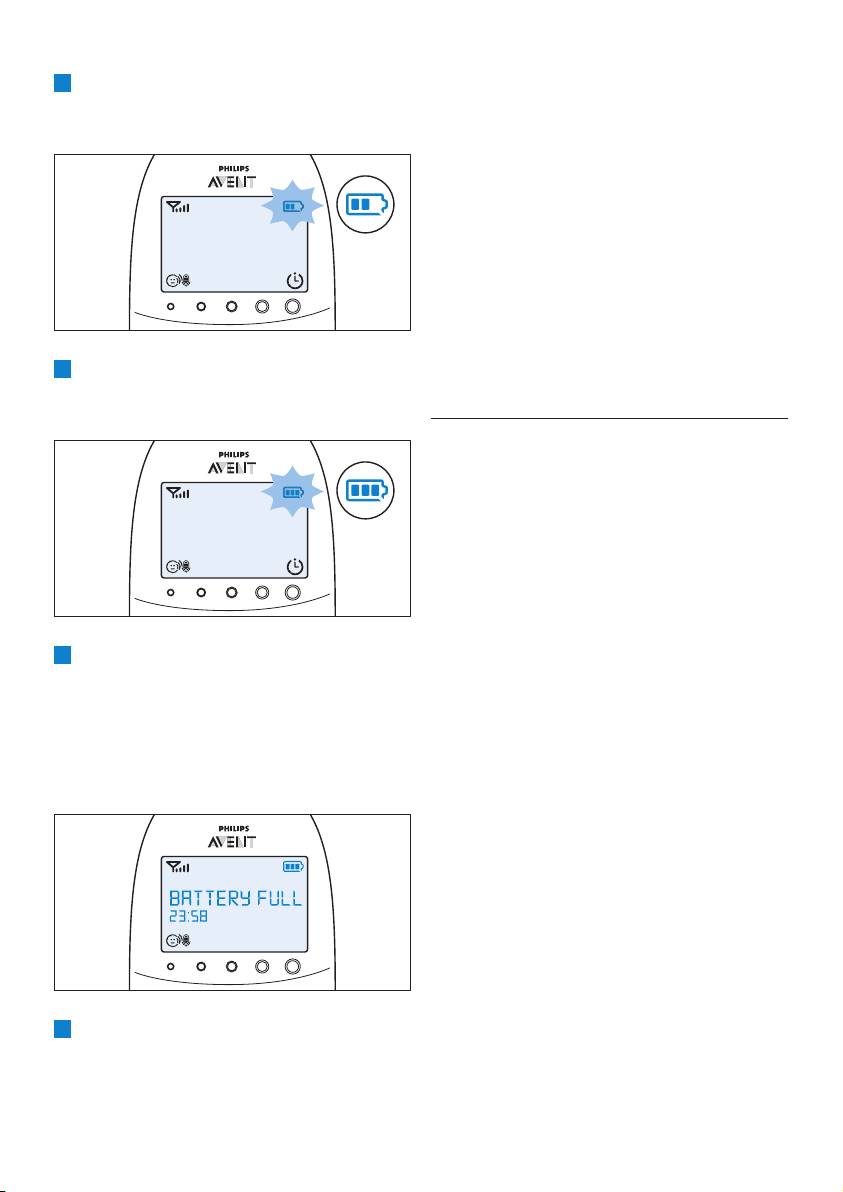 PHILIPS
AVENT

PHILIPS
AVENT

PHILIPS
AVENT
BATTERY FULL
23:58