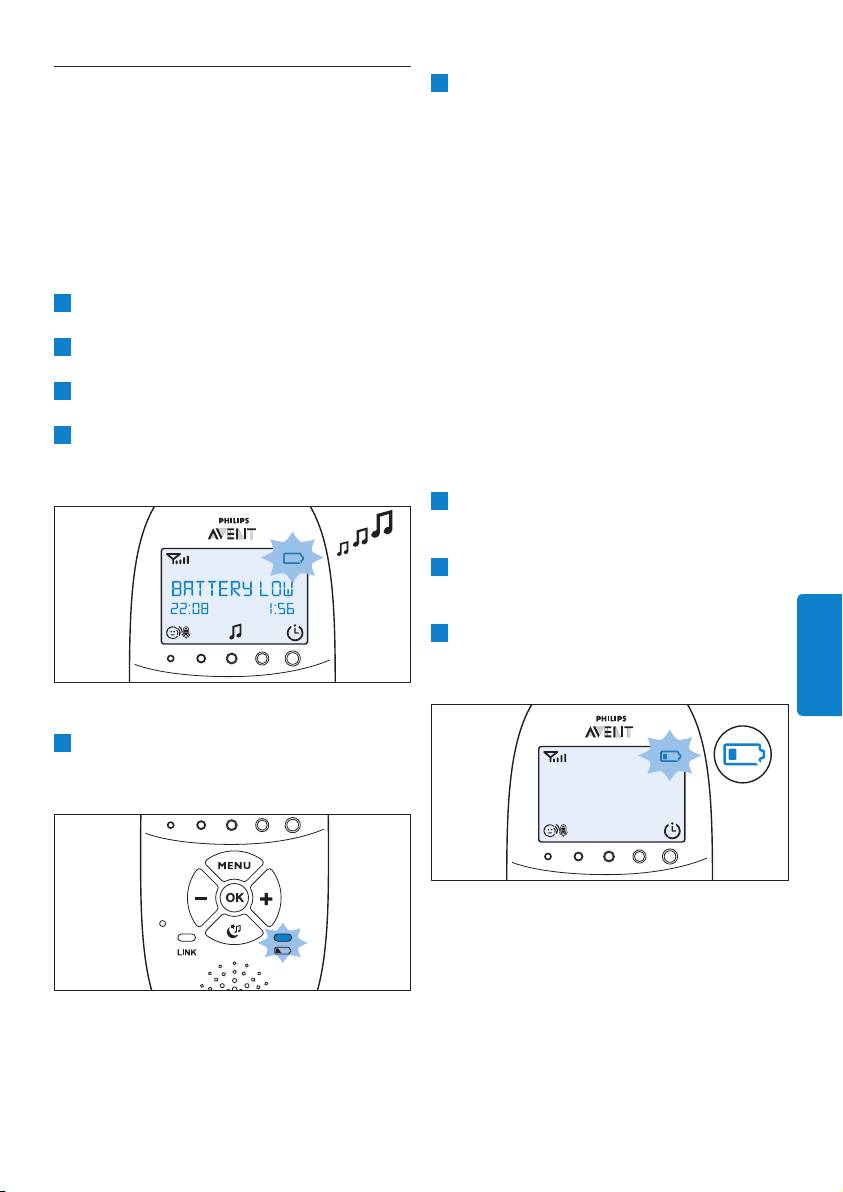 PHILIPS
AVENT
BATTERY LOW
22:08 1:56

MENU
OK
LINK

PHILIPS
AVENT