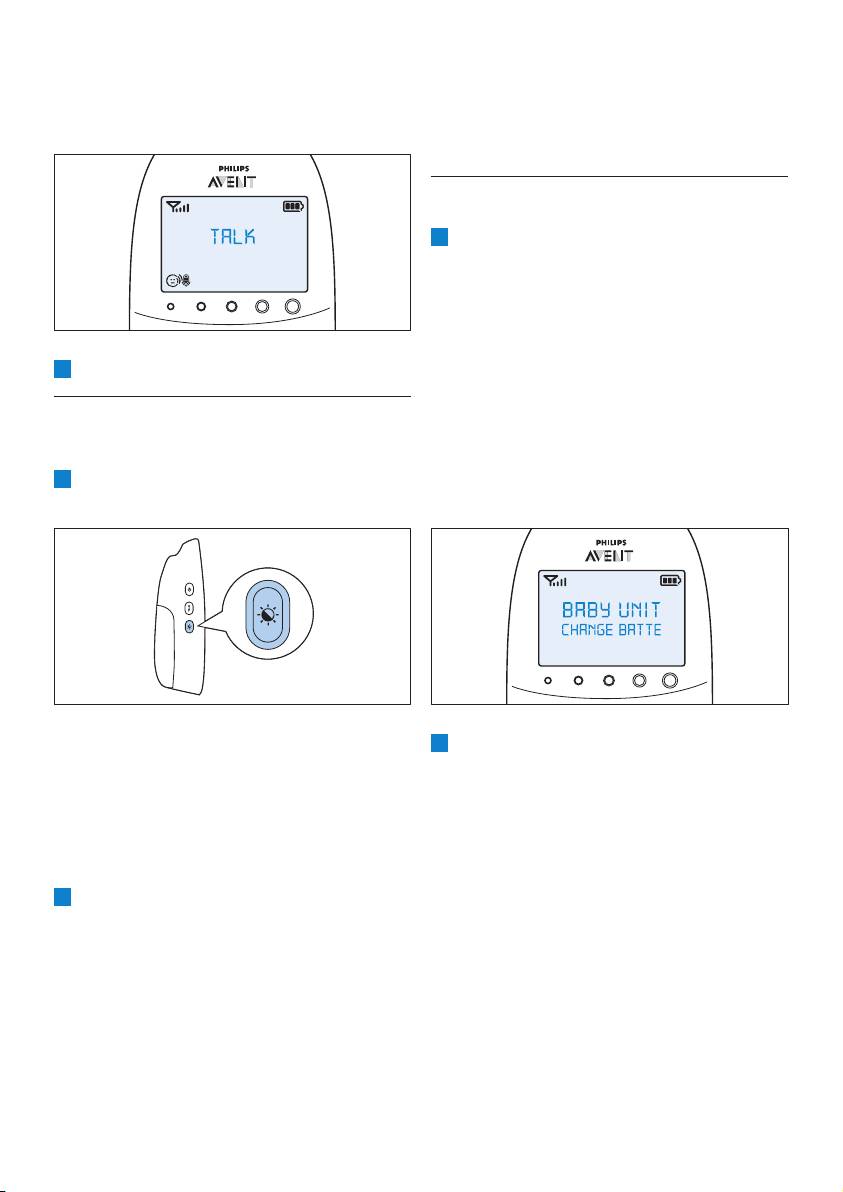 PHILIPS
AVENT

TALK

PHILIPS
AVENT

BABY UNIT
CHANGE BATTE