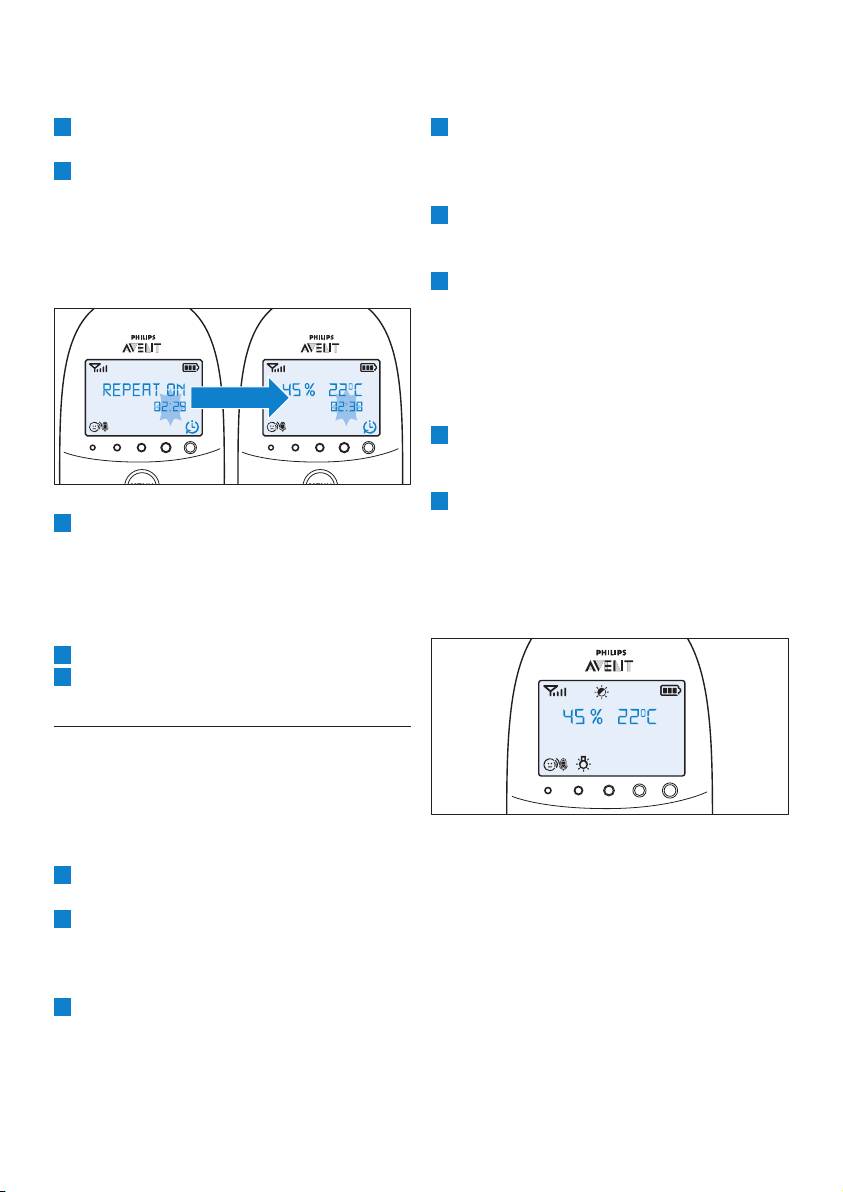 PHILIPS
AVENT
REPEAT ON
02:29

PHILIPS
AVENT
45 % 22°C
02:30

PHILIPS
AVENT
45 % 22°C